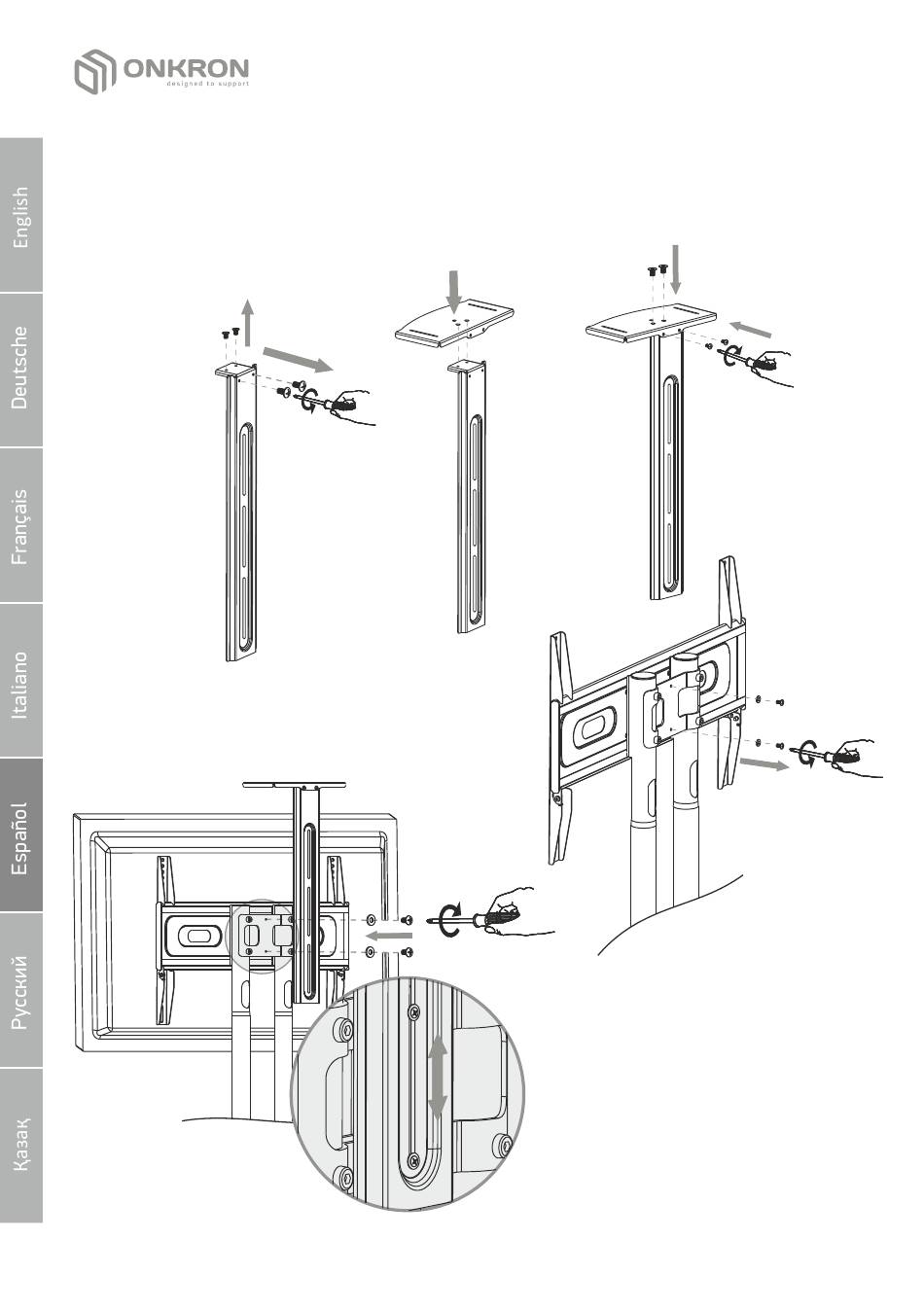 ONKRON
designed to support

English

Deutsche

Français

Italiano

Español

Русский

Қазақ