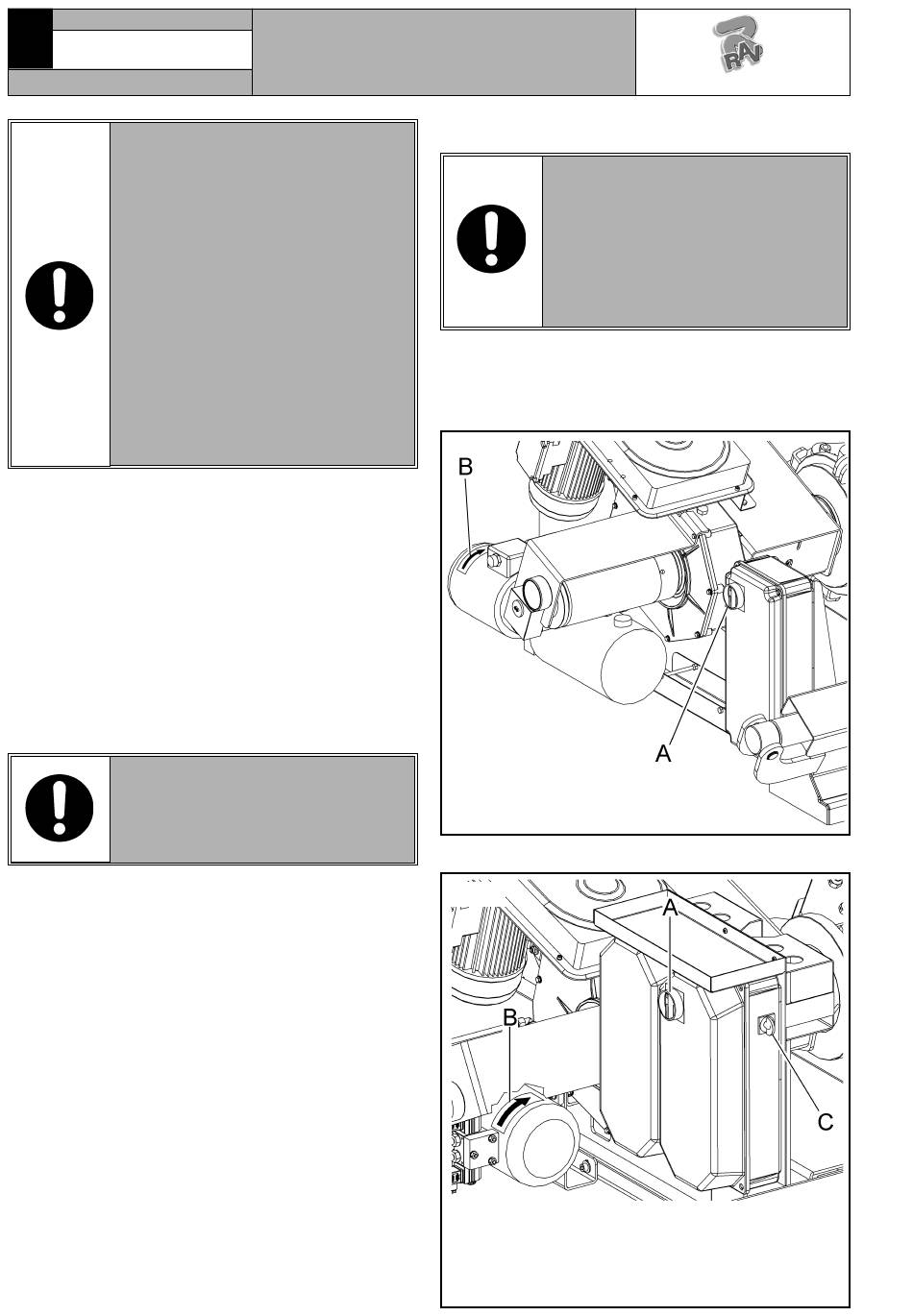 RAV

B

A

A

B

C