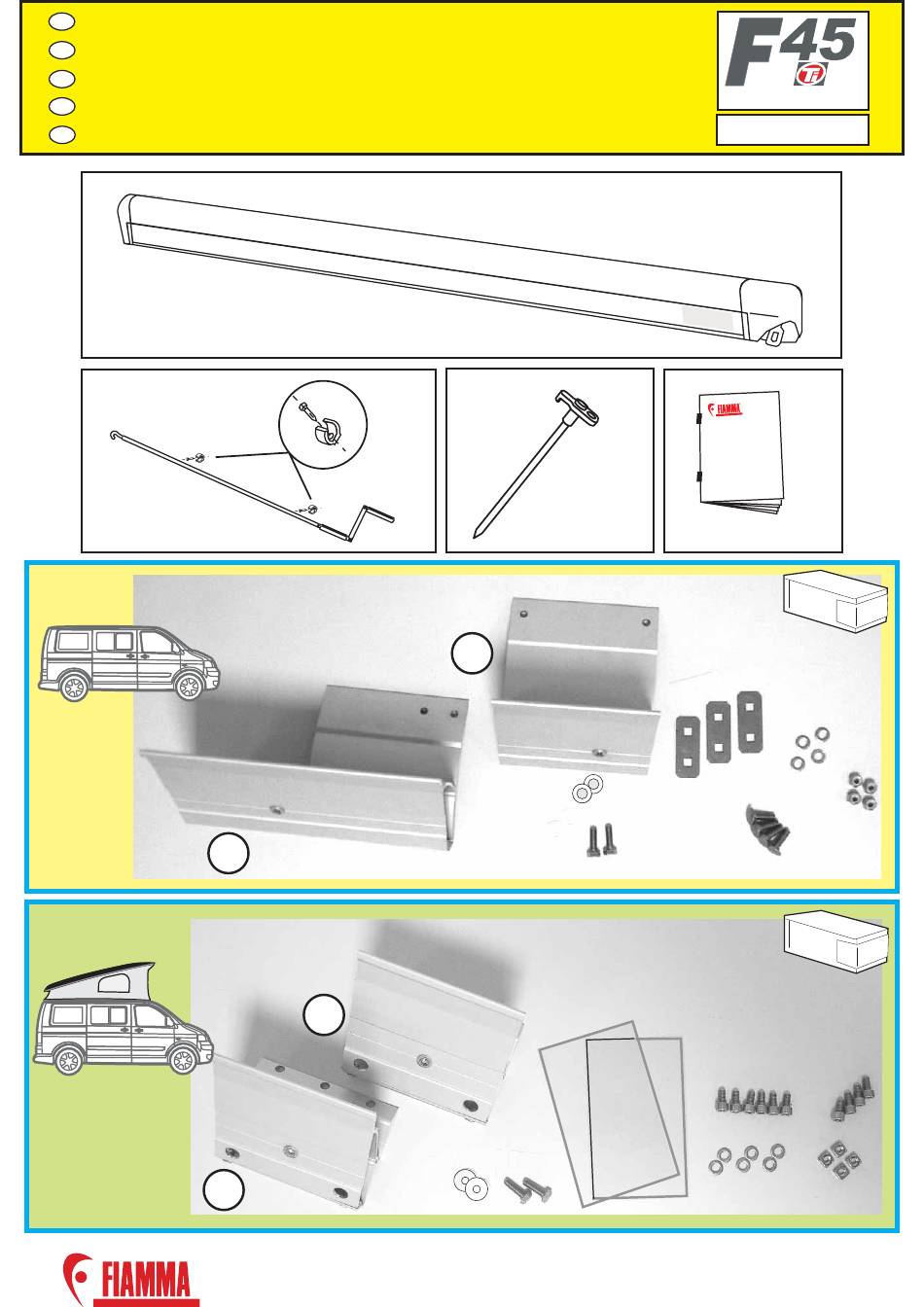 F45 Ti

FIAMMA

FIAMMA