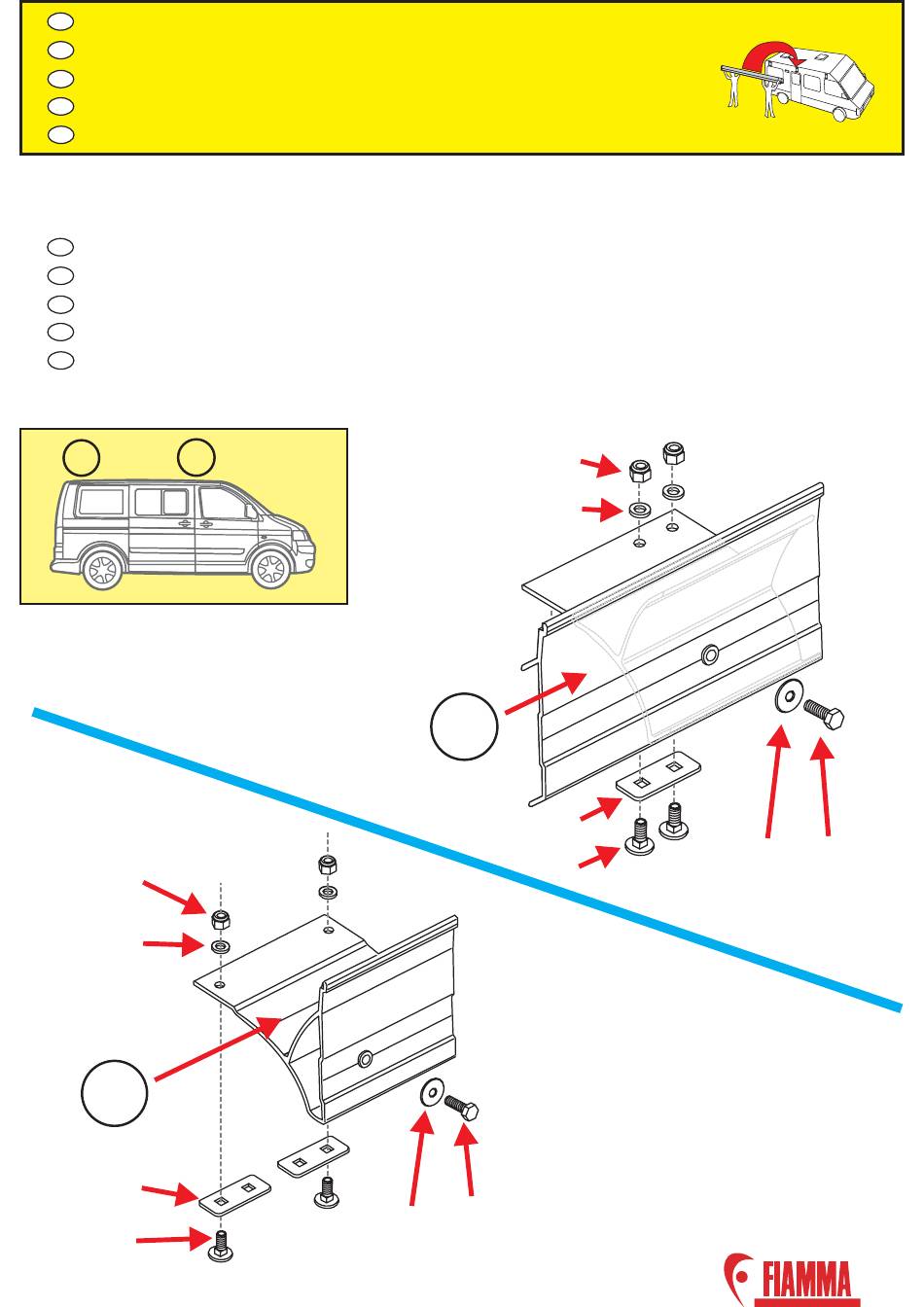 FIAMMA