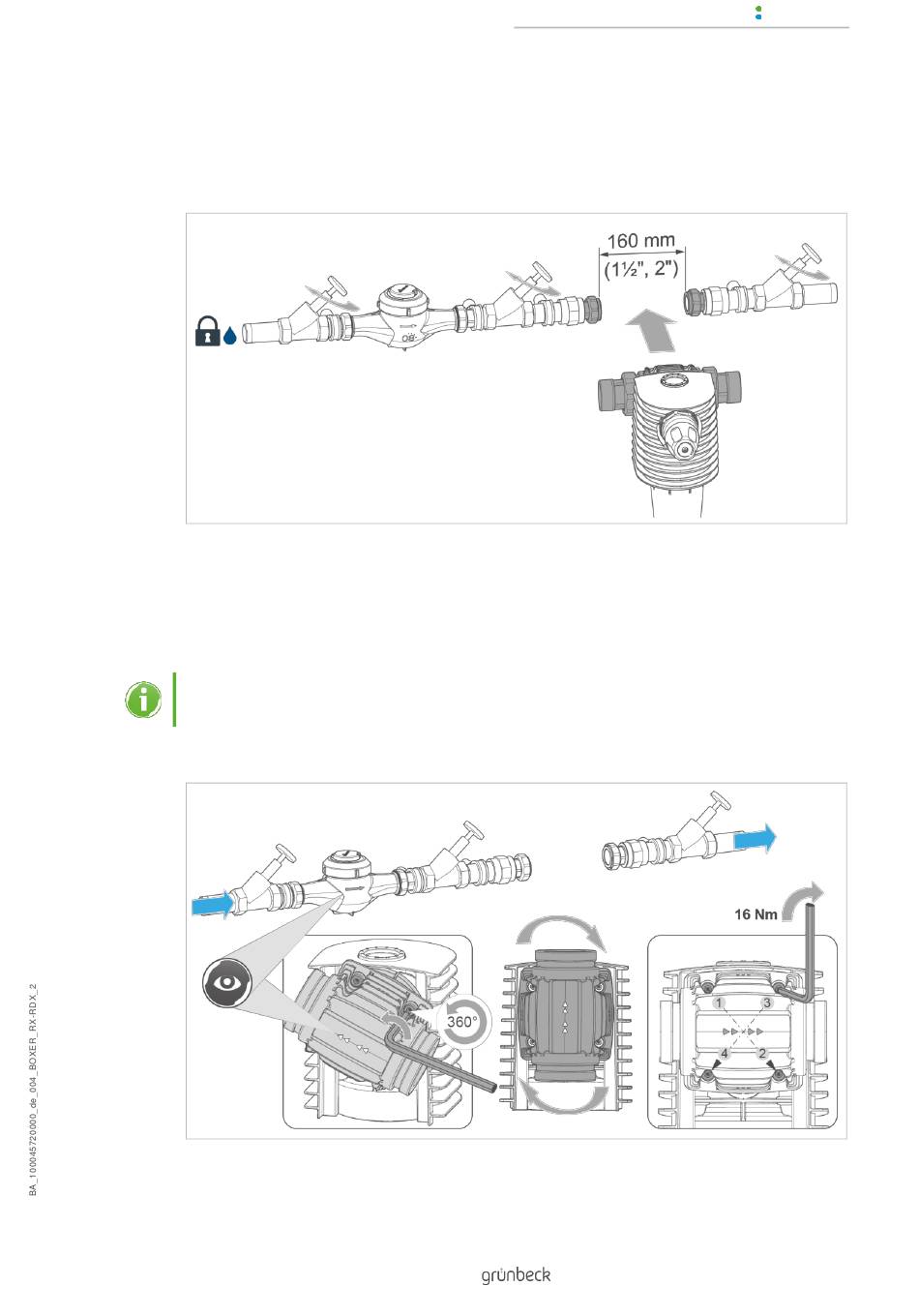 160 mm
(1½", 2")

16 Nm

360°

1
3
4
2

BA_100045720000_de_004_BOXER_RX-RDX_2

grünbeck