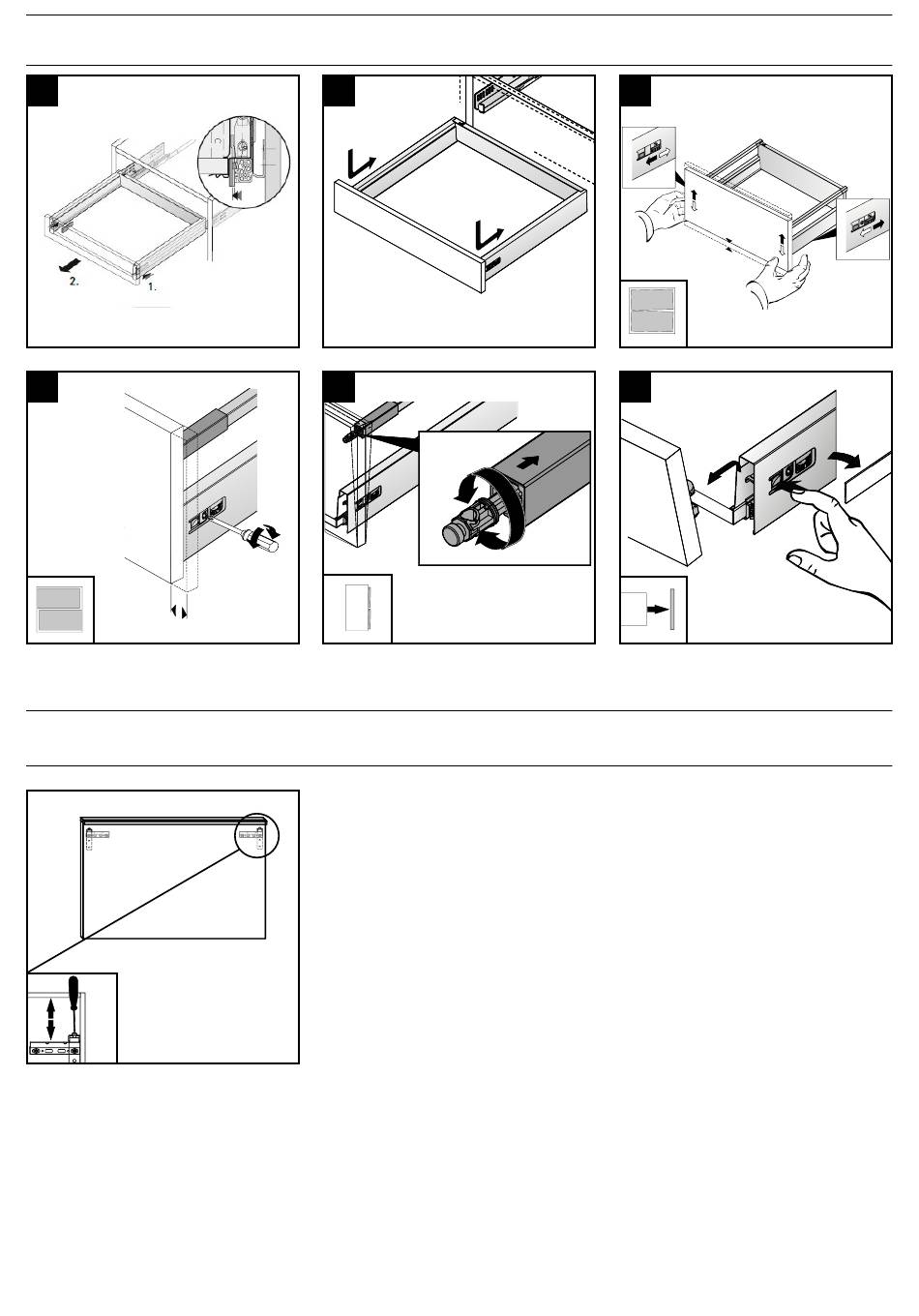 2.
1.