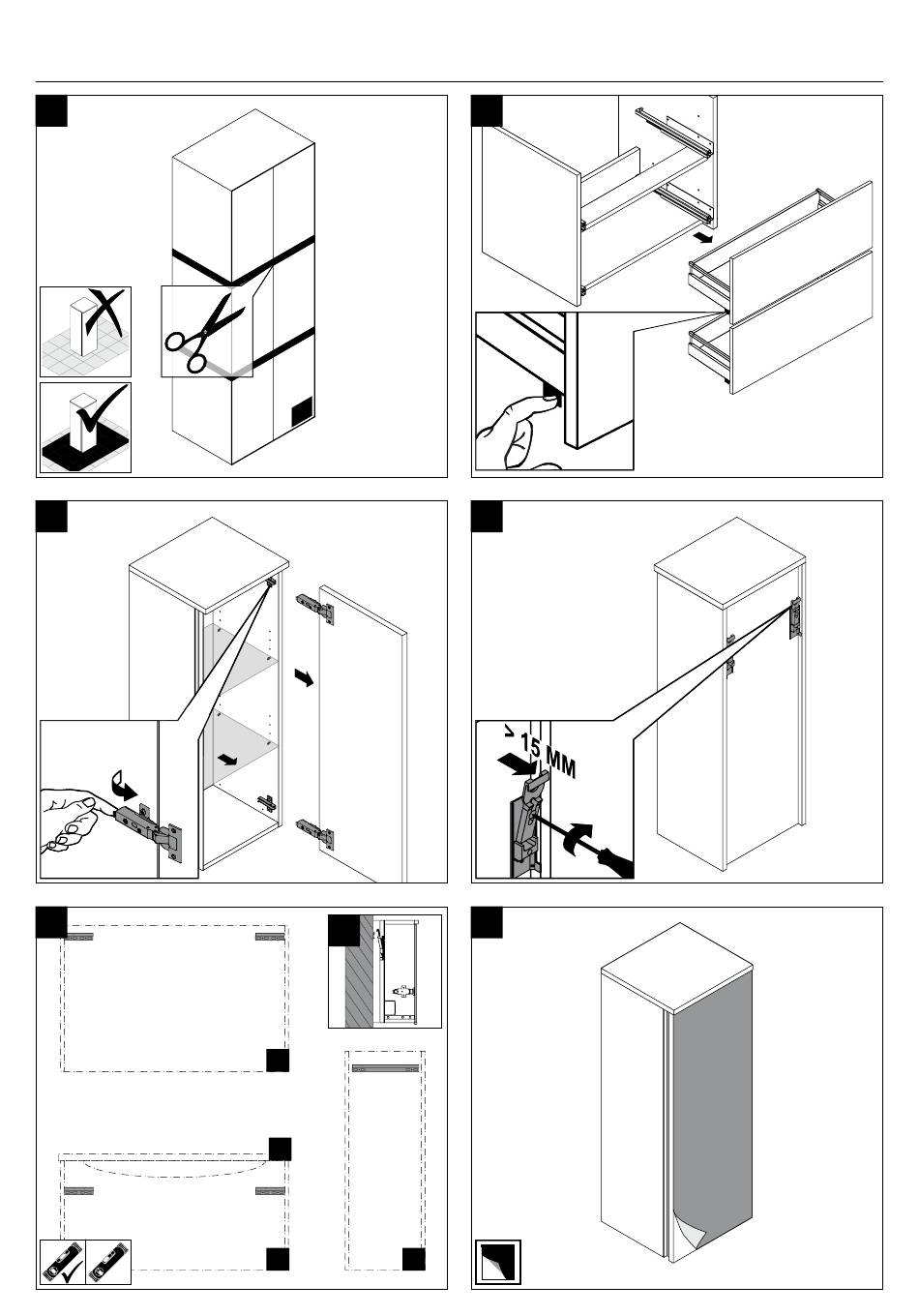 > 15 MM