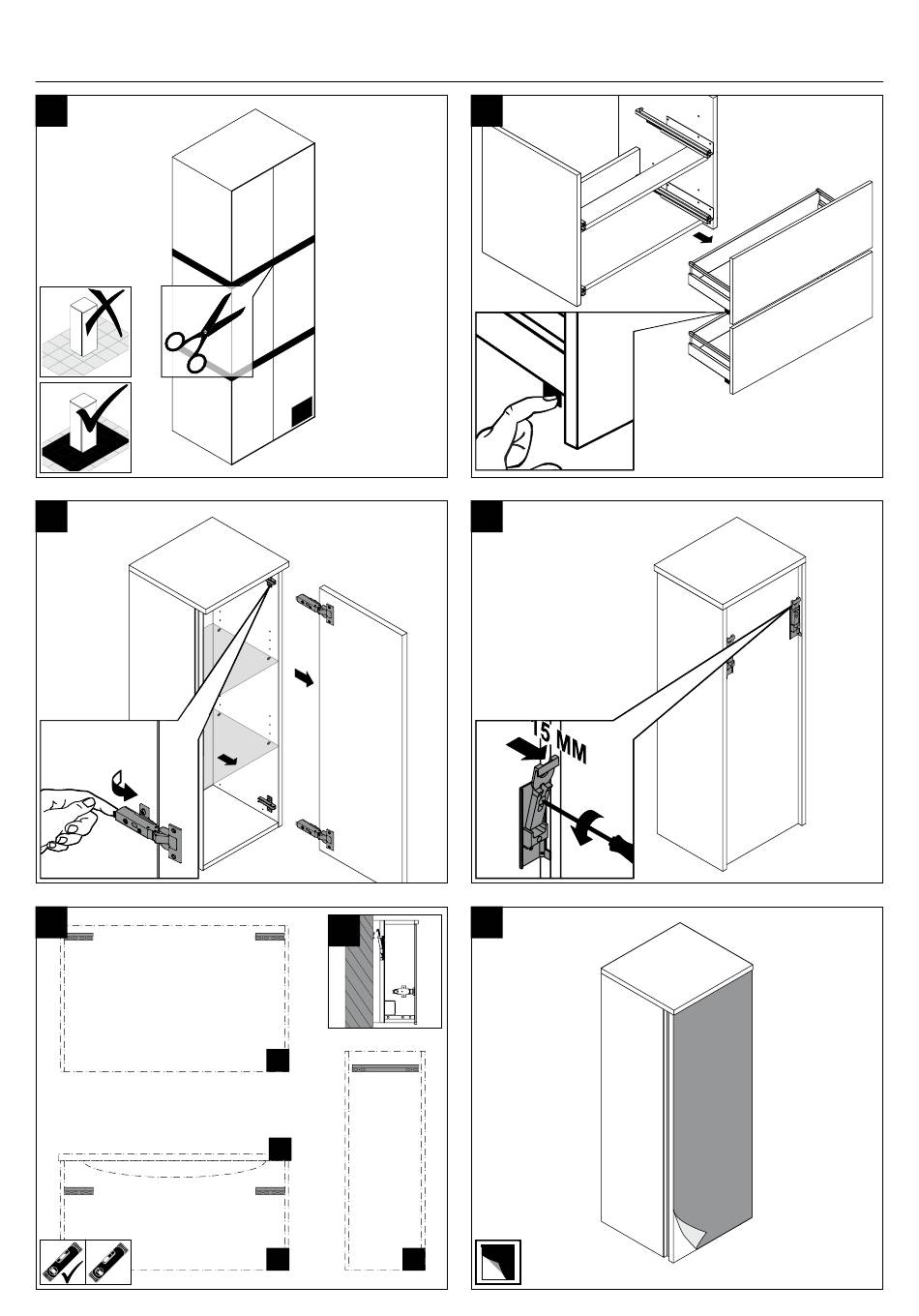 15 MM