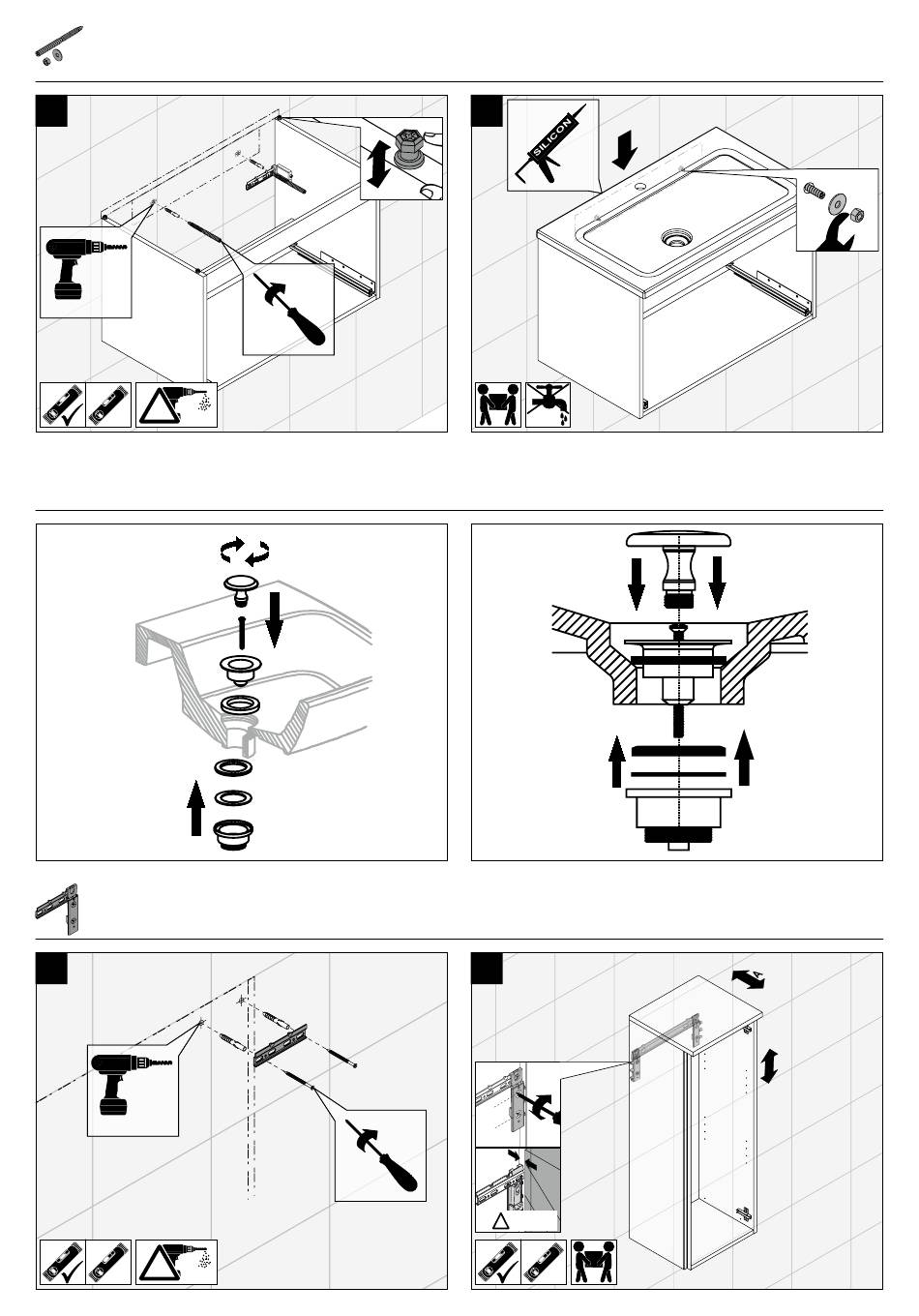 SILICON