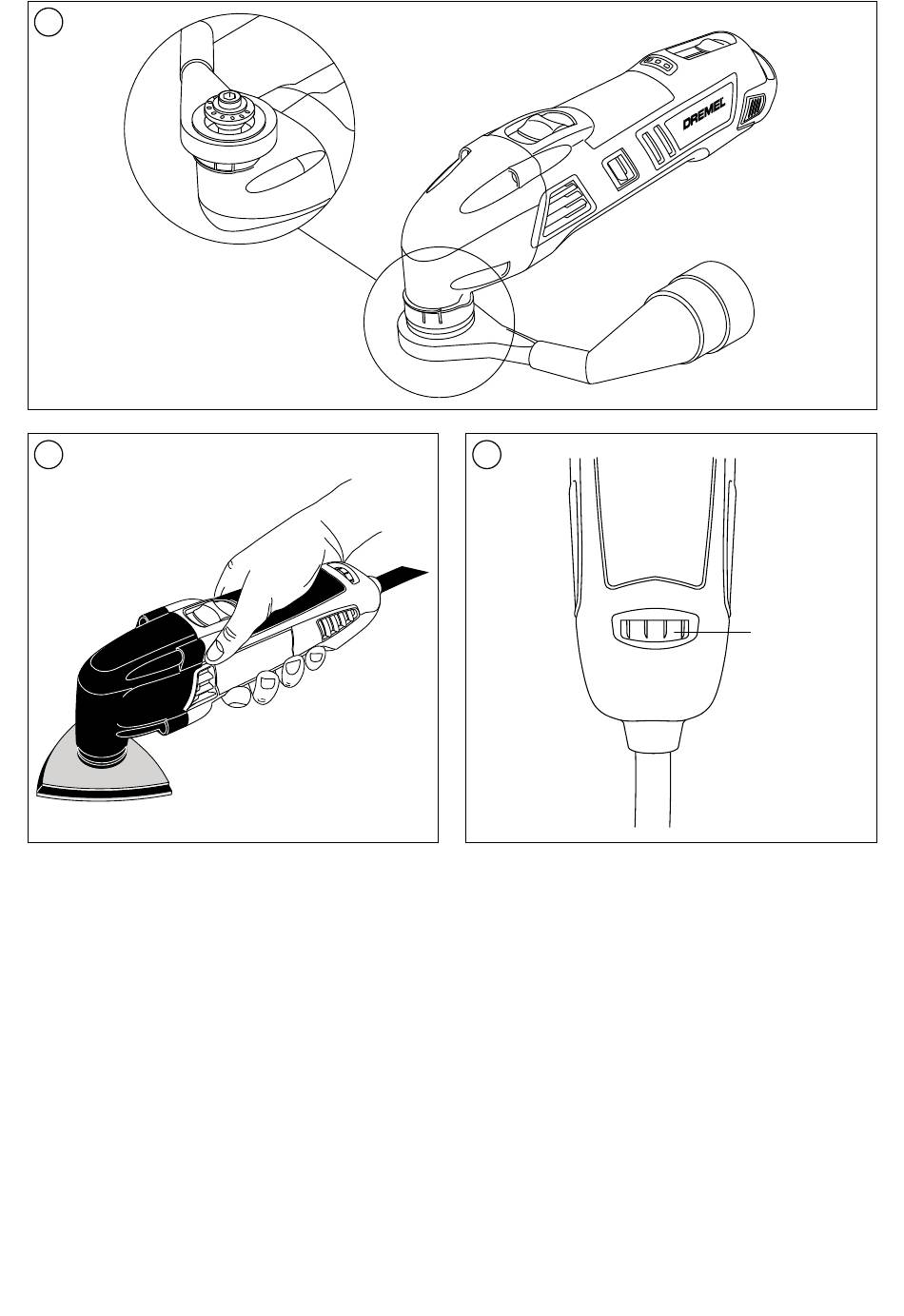 DREMEL