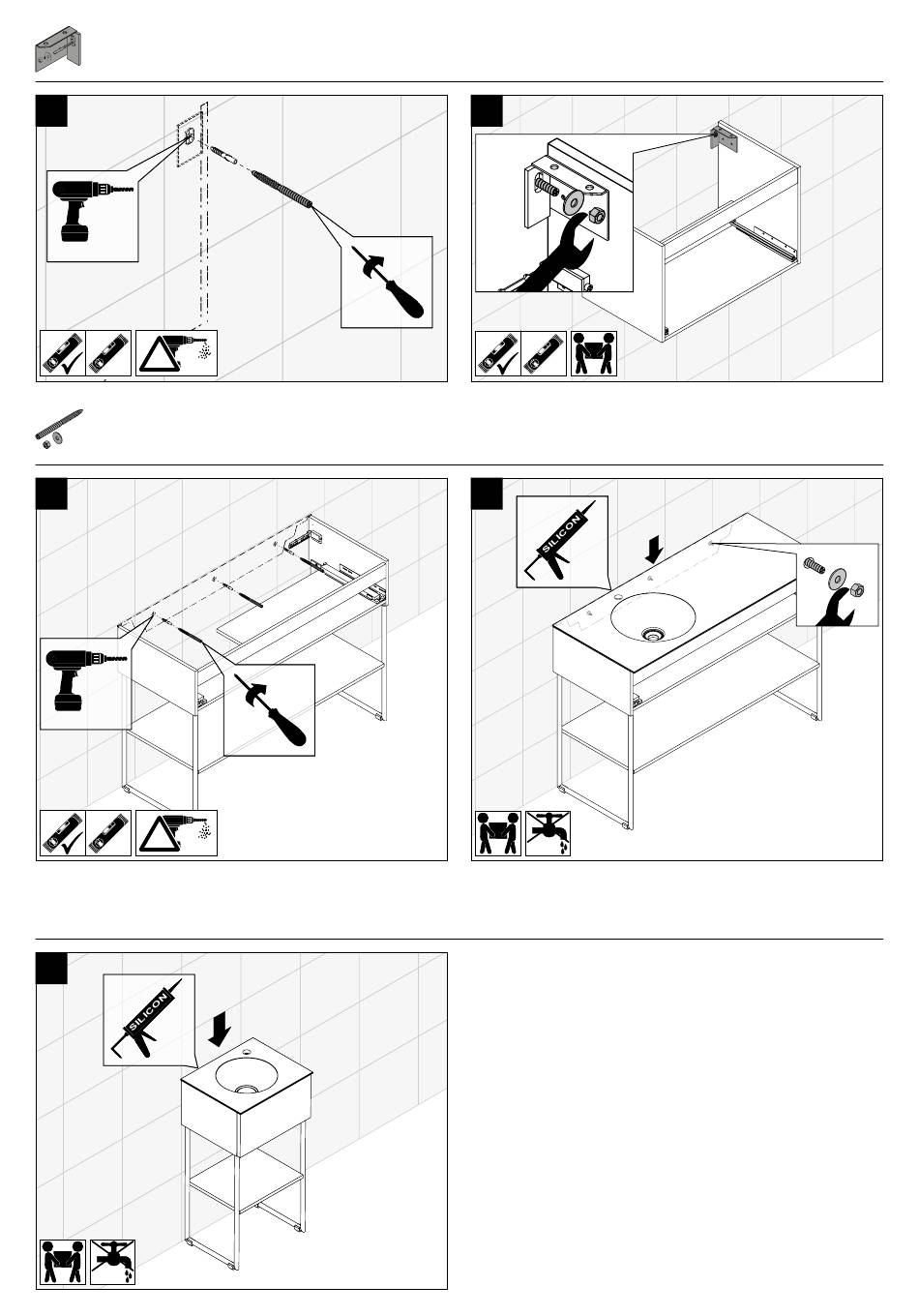 SILICON

SILICON