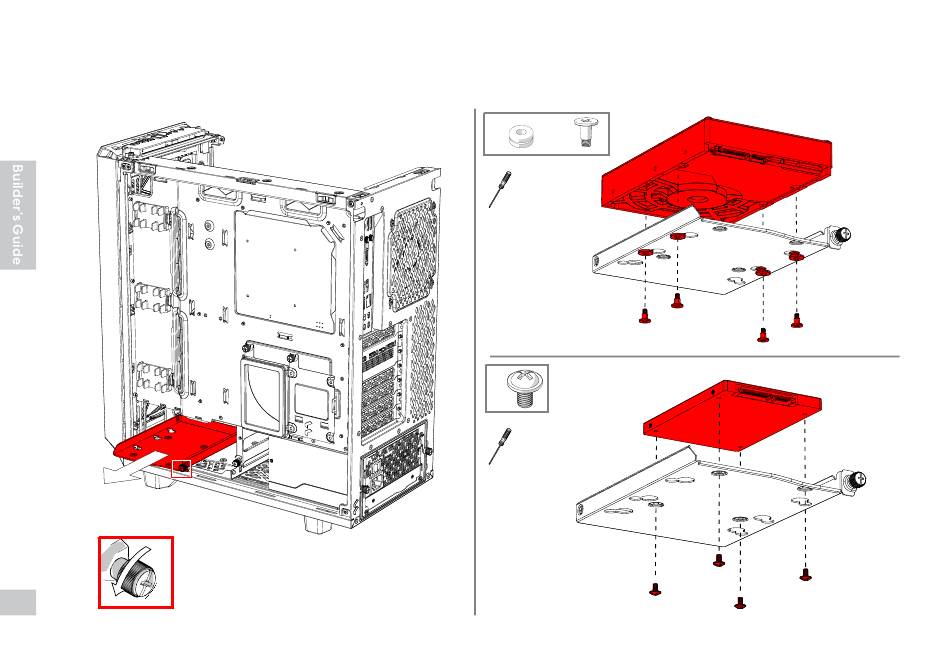 Builder's Guide