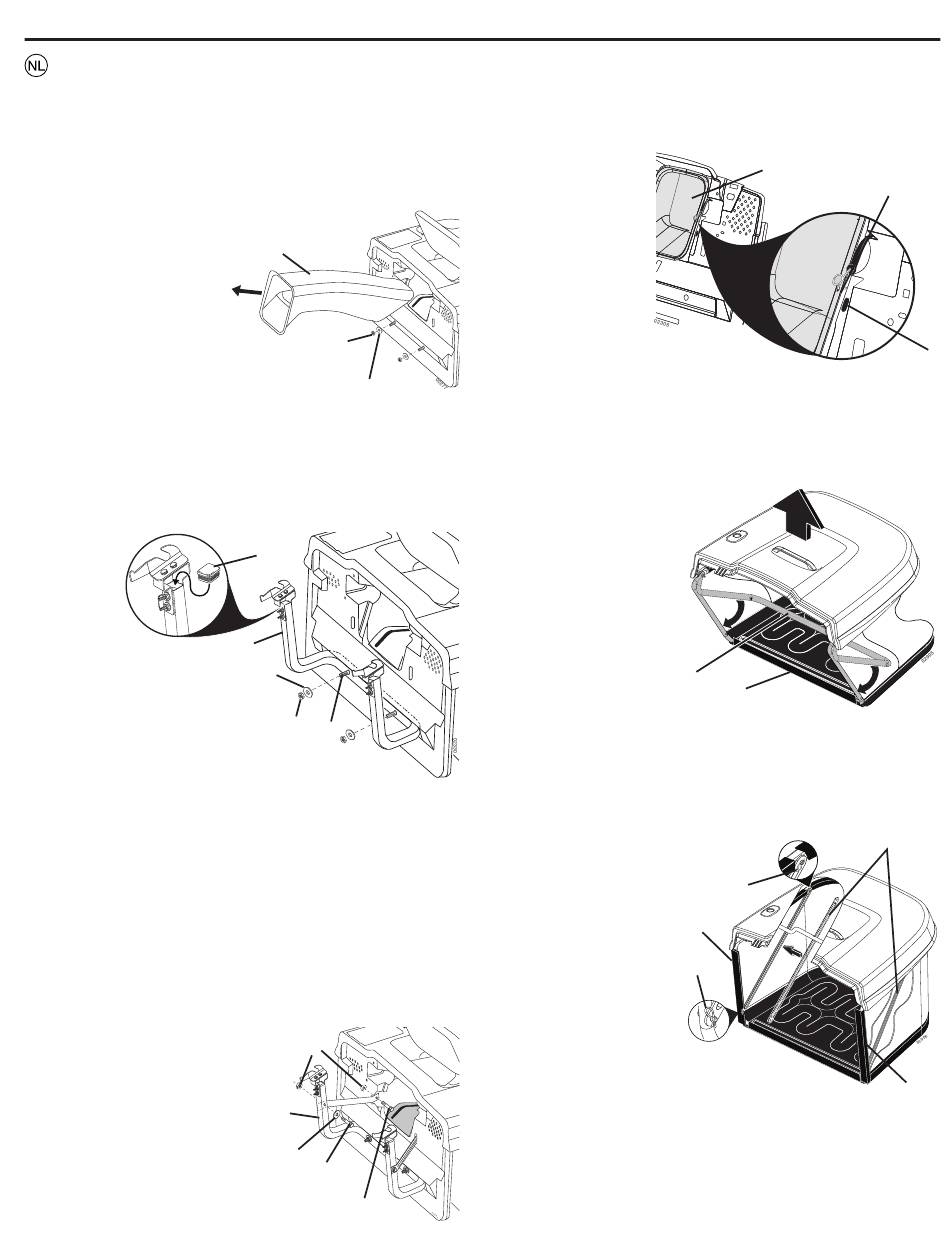 NL