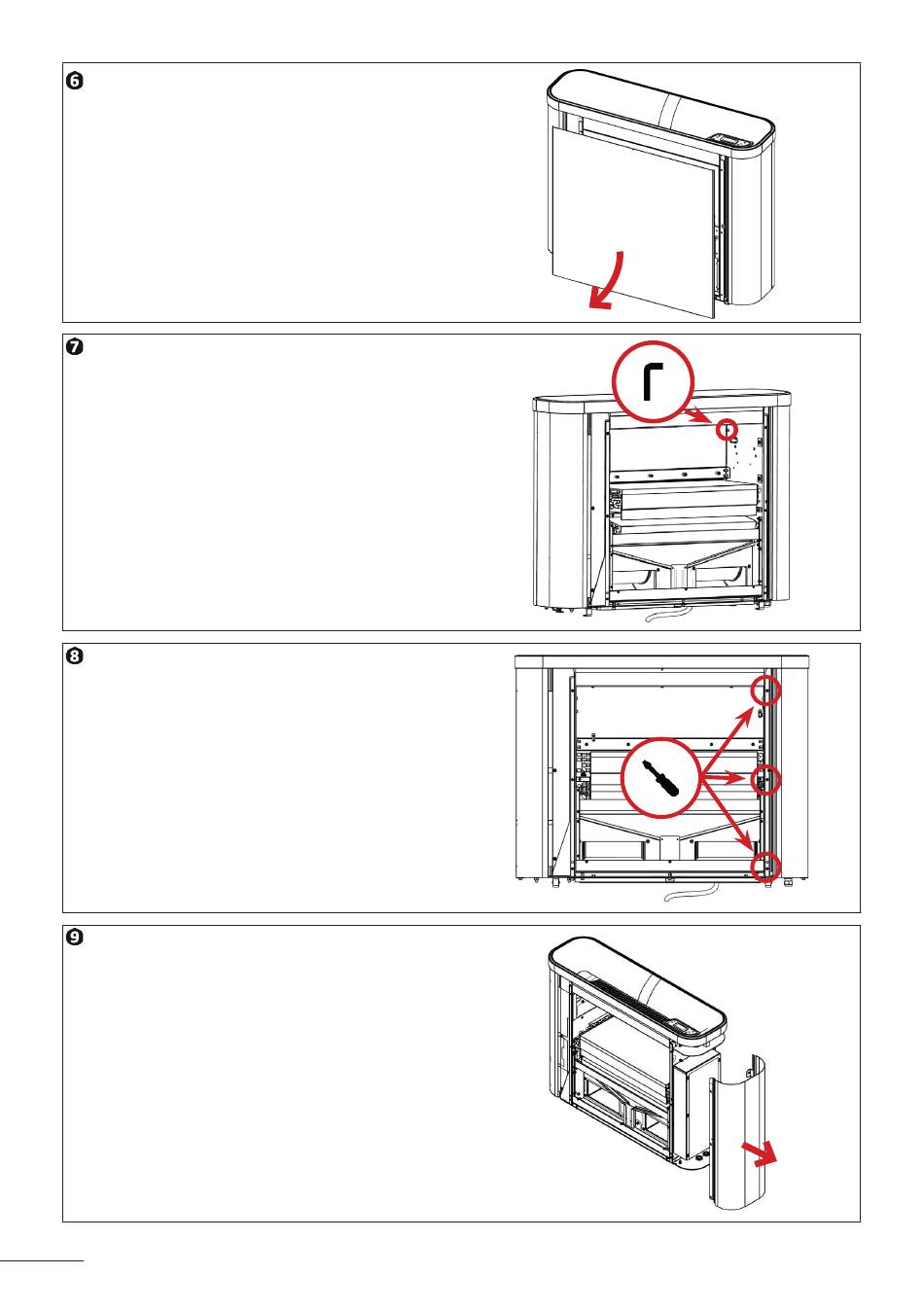 ❻

❼

❽

❾