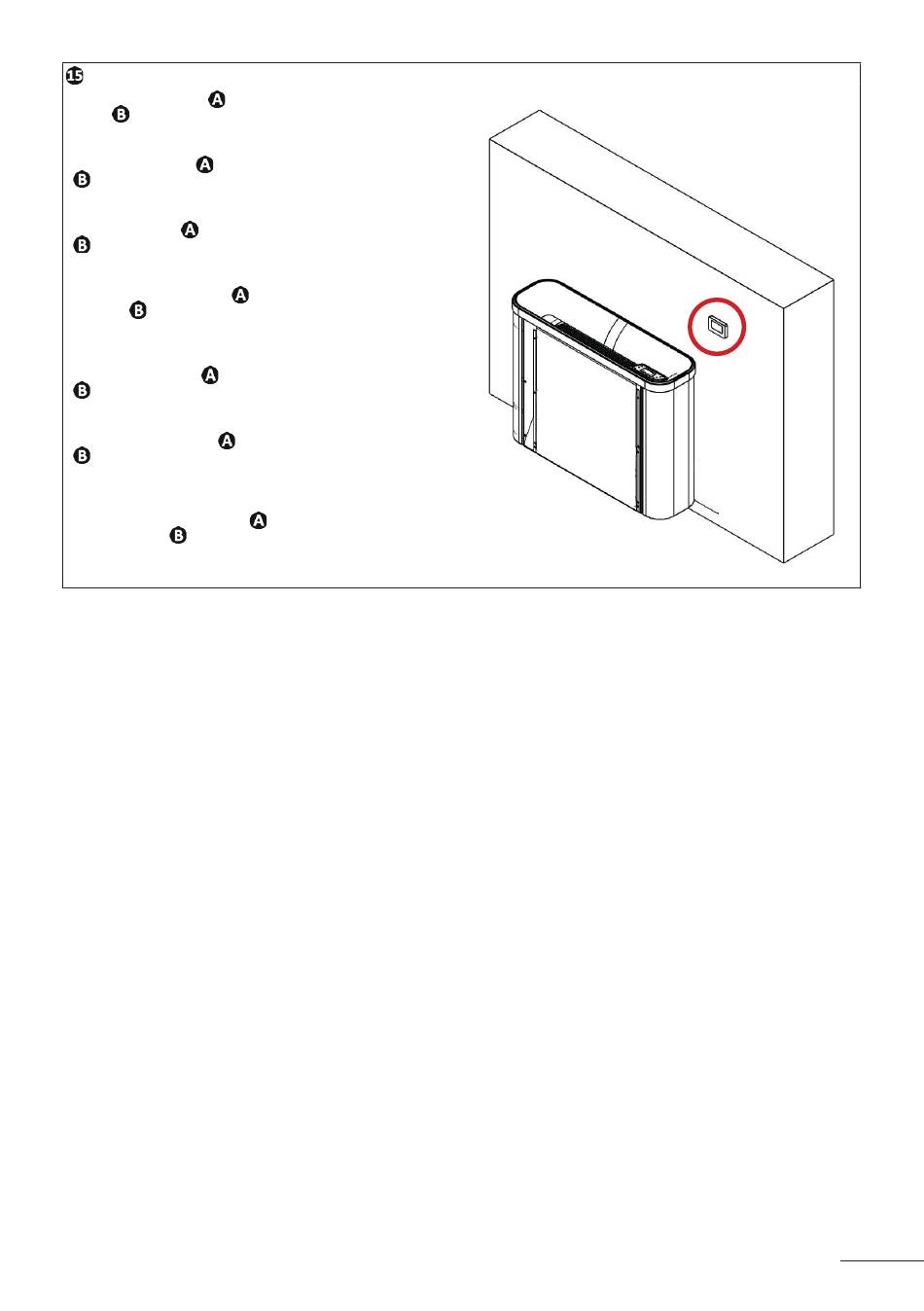 15
A
B

A
B

A
B

A
B

A
B

A
B

A
B