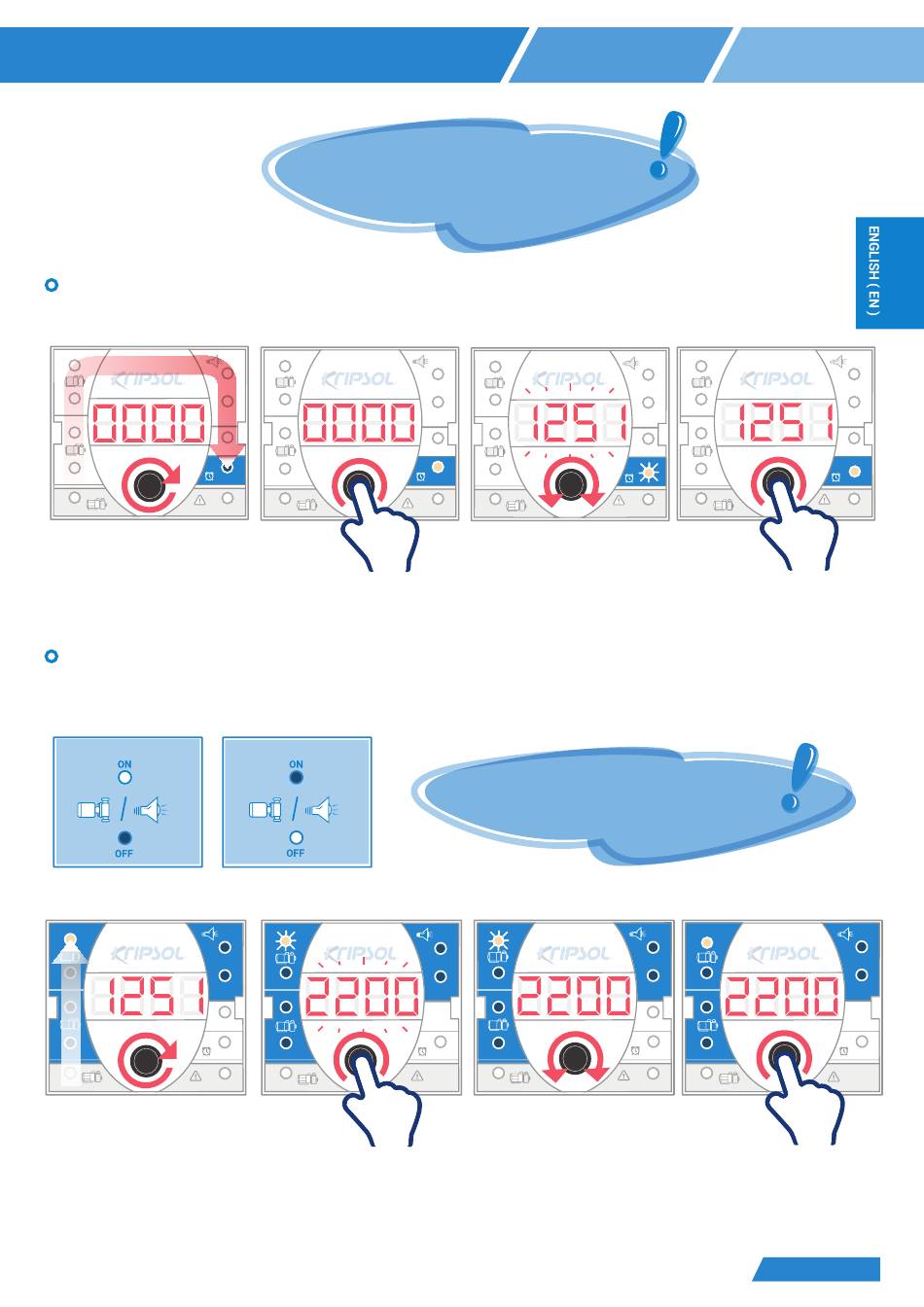 ENGLISH ( EN )

KRIPSOL
0000

KRIPSOL
0000

KRIPSOL
1251

KRIPSOL
1251

ON
OFF

ON
OFF

KRIPSOL
1251

KRIPSOL
2200

KRIPSOL
2200

KRIPSOL
2200