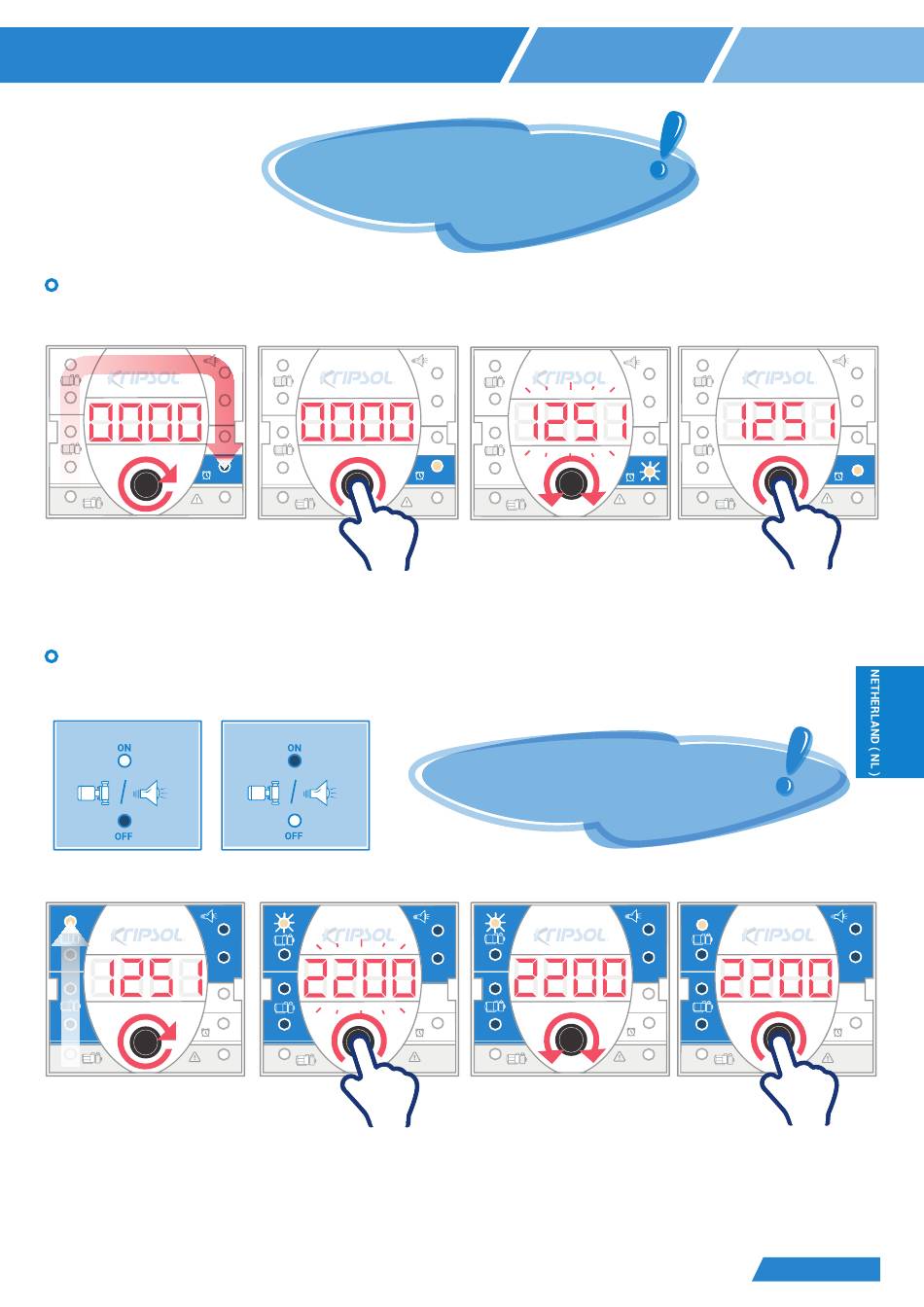 KRIPSOL
0000

KRIPSOL
0000

KRIPSOL
1251

KRIPSOL
1251

NETHERLAND ( NL )

ON
OFF

ON
OFF

KRIPSOL
1251

KRIPSOL
2200

KRIPSOL
2200

KRIPSOL
2200