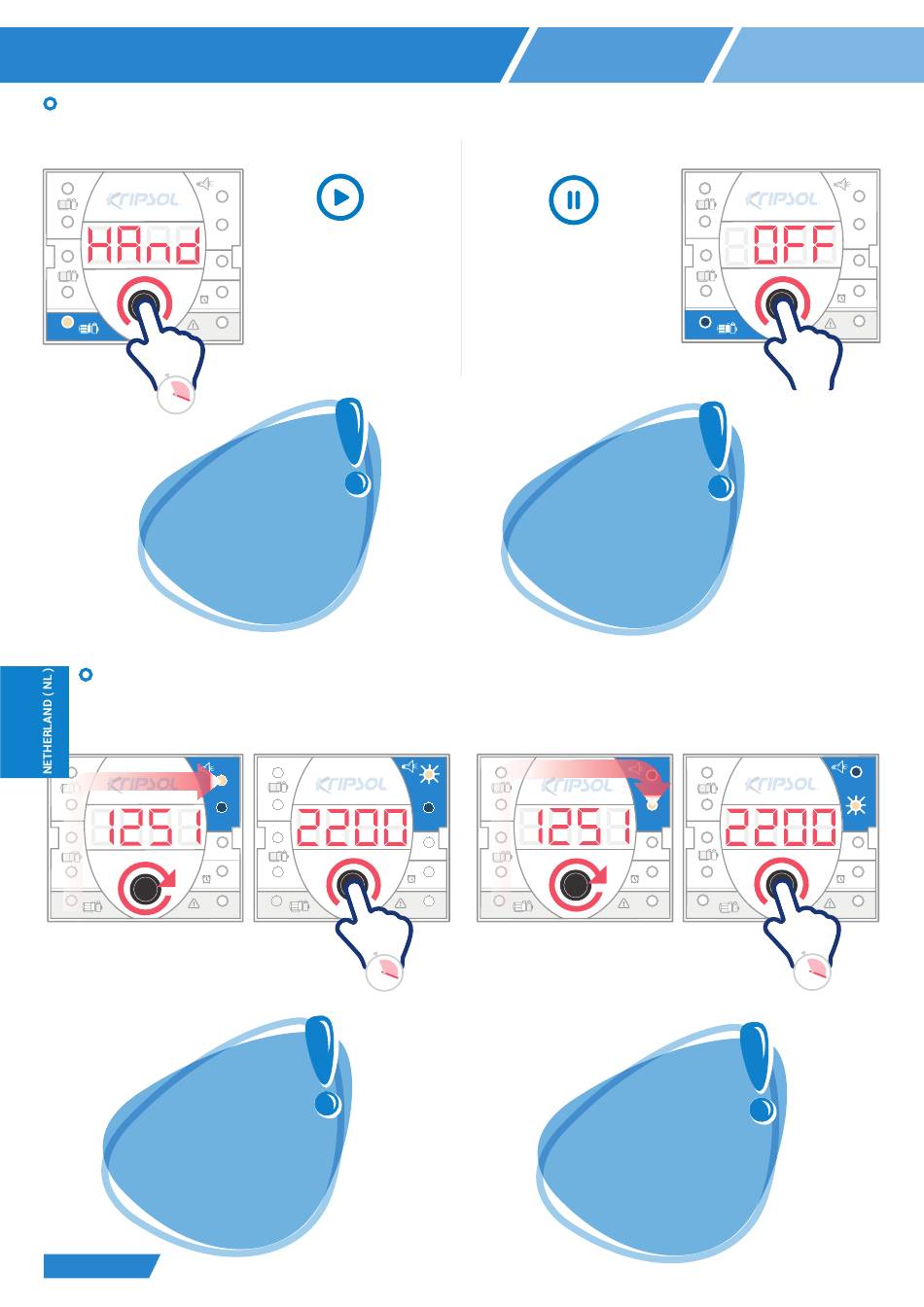 KRIPSOL
HAnd

KRIPSOL
OFF

NETHERLAND ( NL )

KRIPSOL
1251

KRIPSOL
2200

KRIPSOL
1251

KRIPSOL
2200