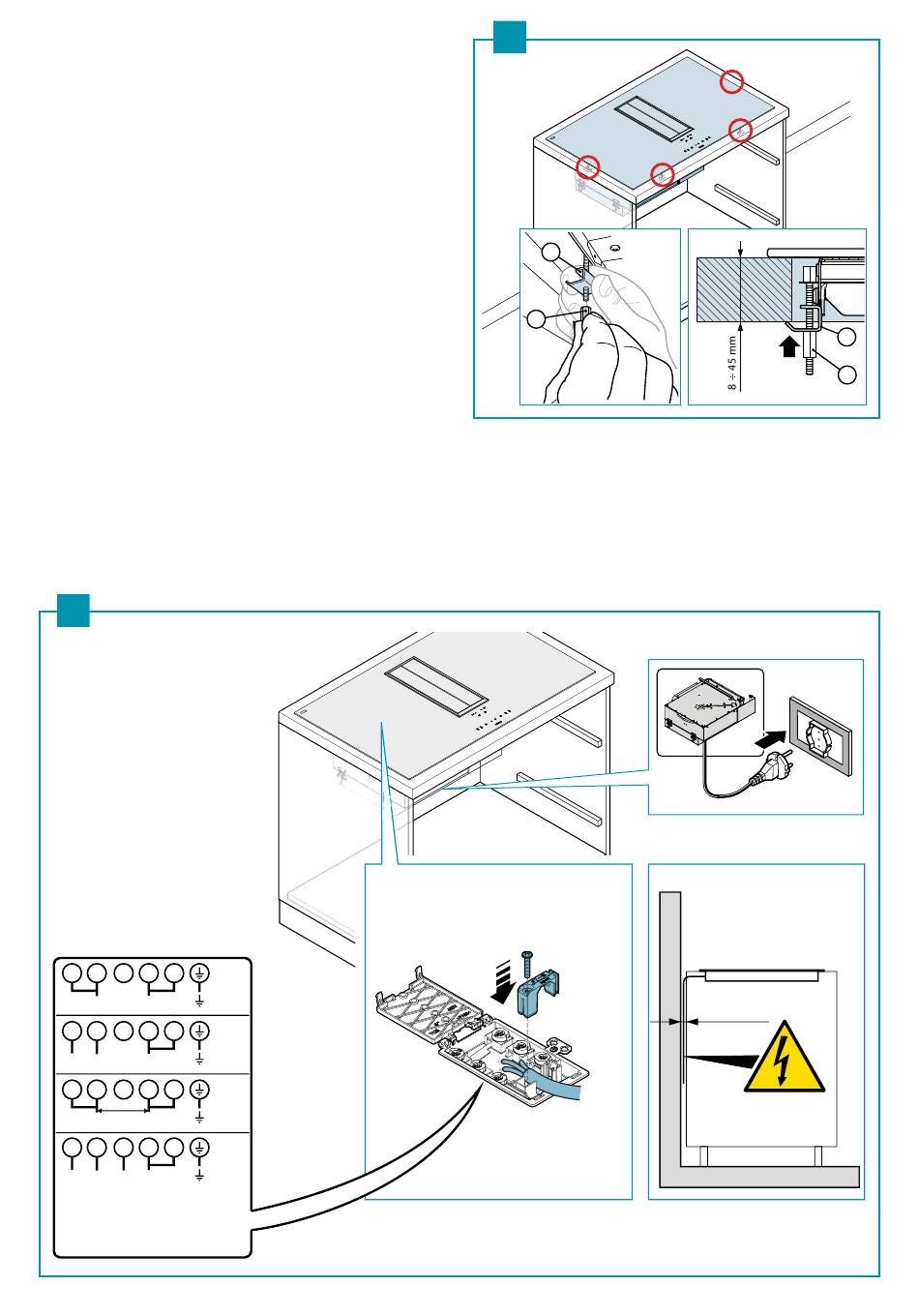 8 ÷ 45 mm