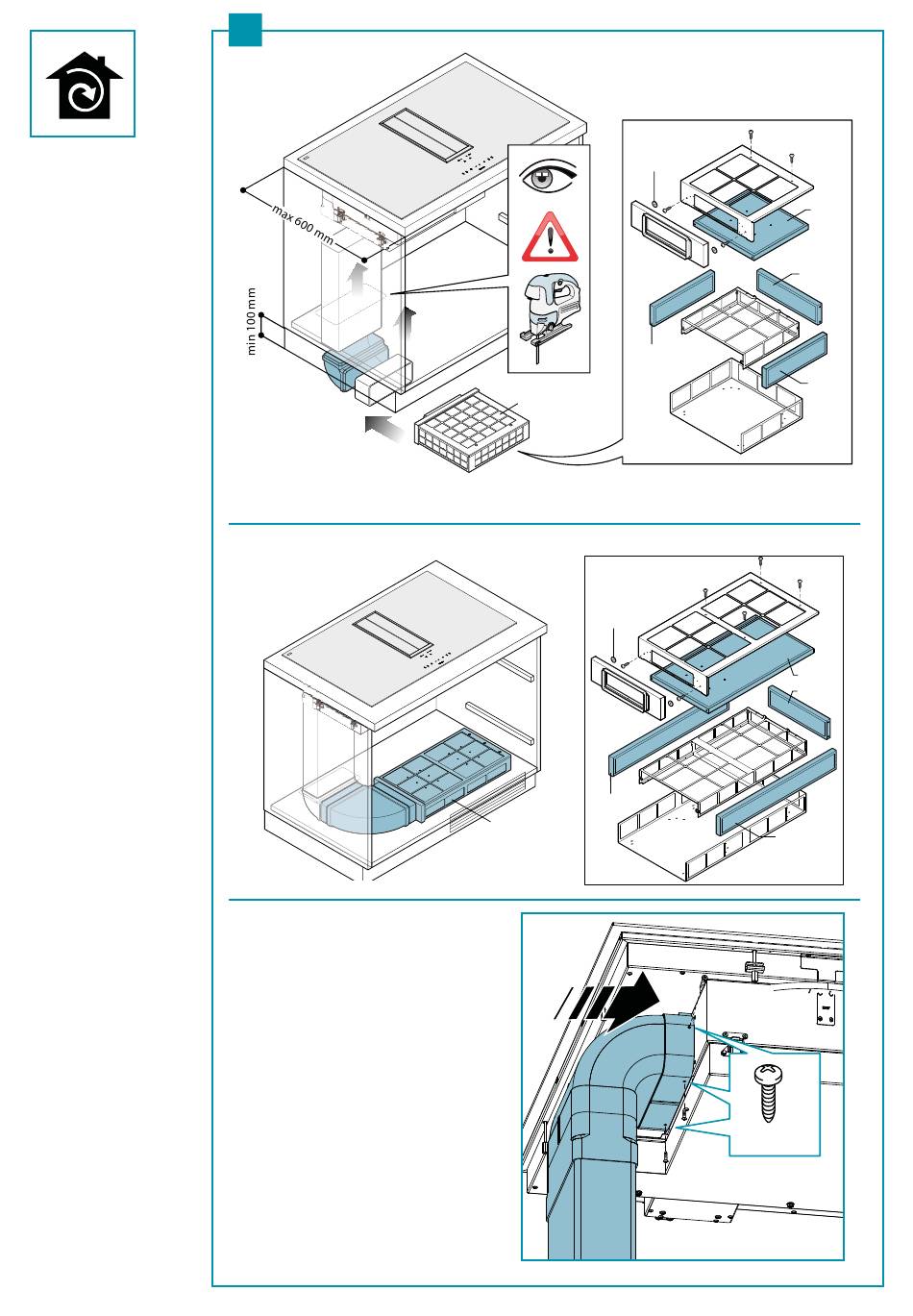 max 600 mm

min 100 mm