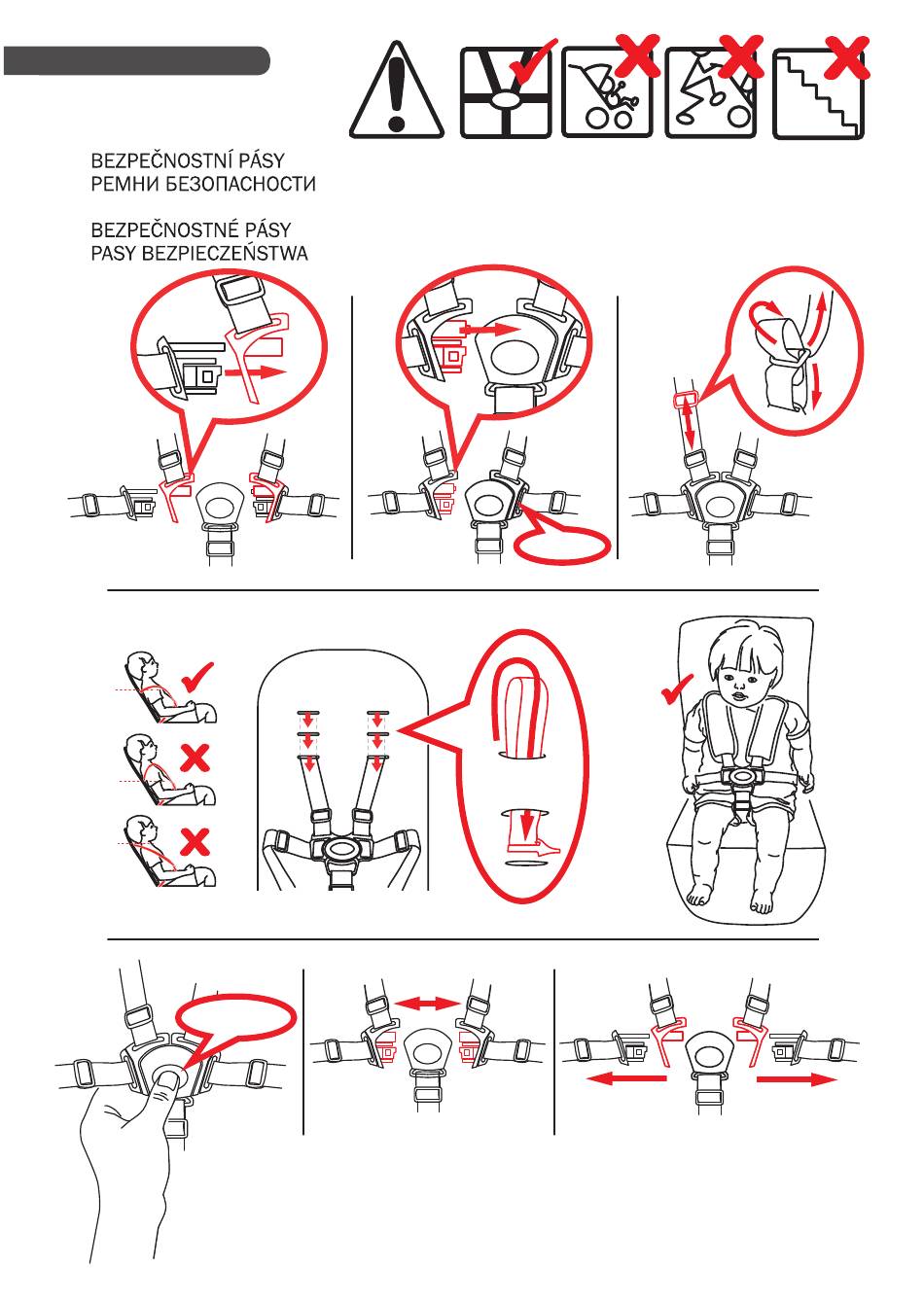 BEZPEČNOSTNÍ PÁSY
РЕМНИ БЕЗОПАСНОСТИ

BEZPEČNOSTNÉ PÁSY
PASY BEZPIECZEŃSTWA