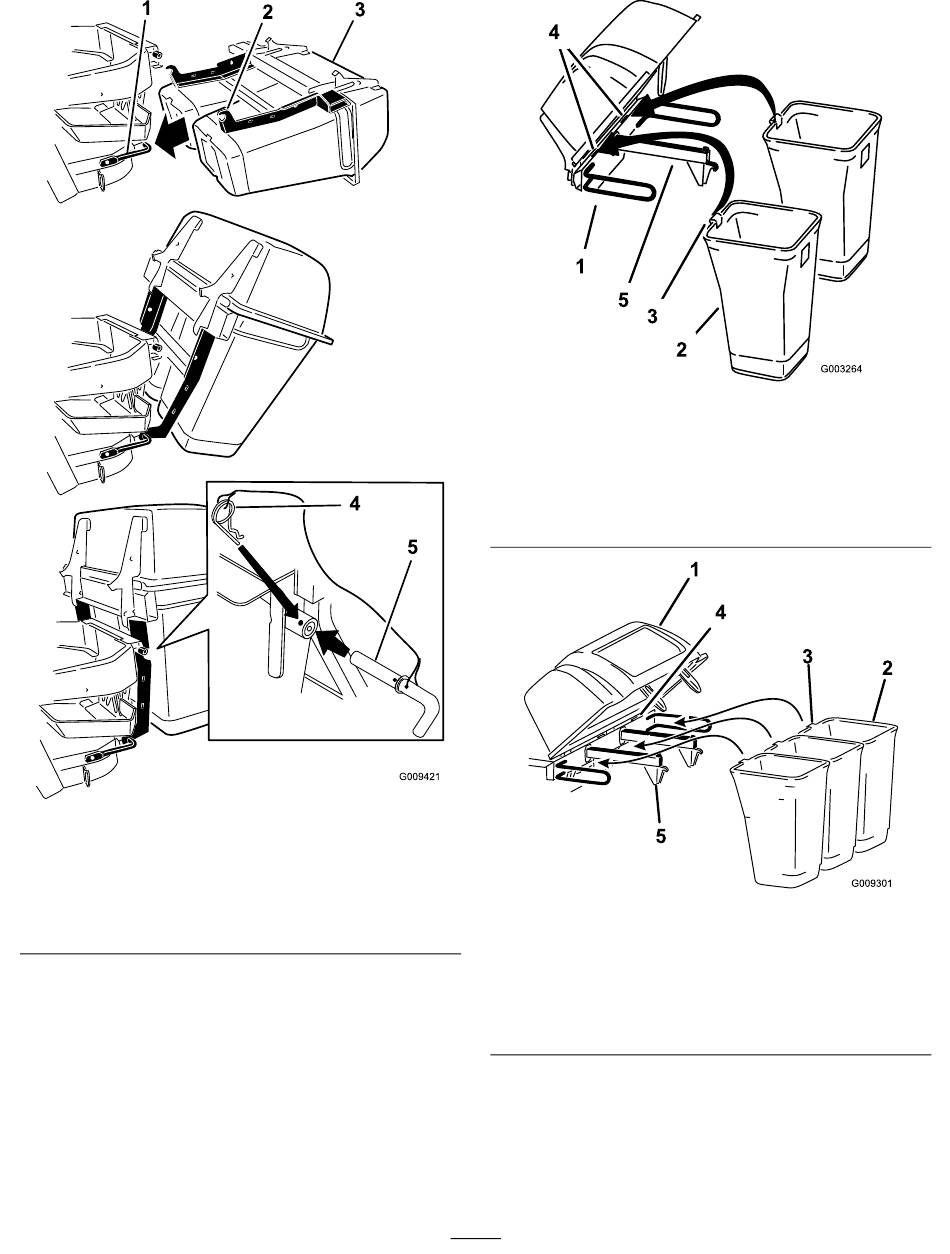 1
2
3
4
5
G009421

4
1
5
3
2
G003264

1
4
3
2
5
G009301