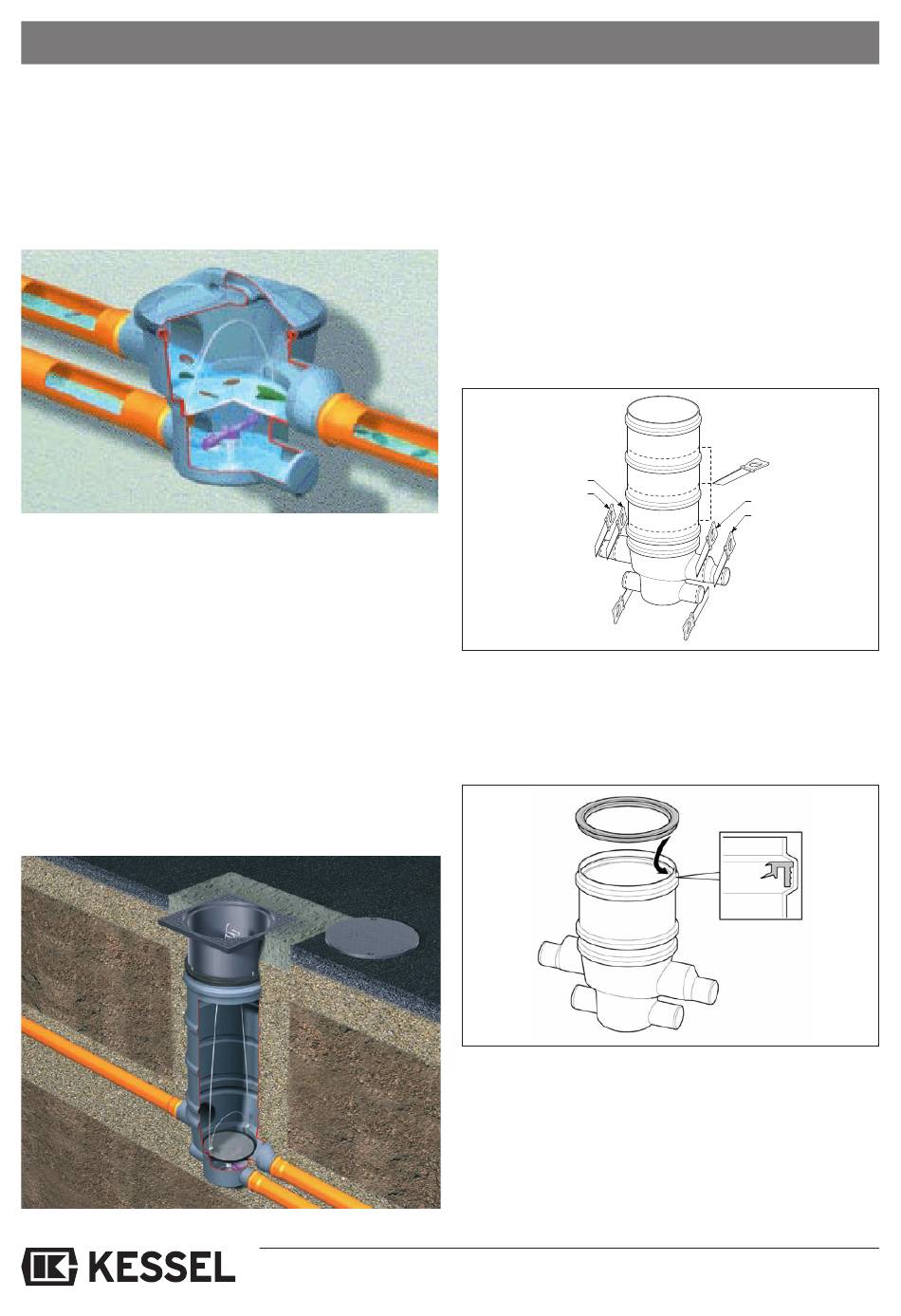 KESSEL