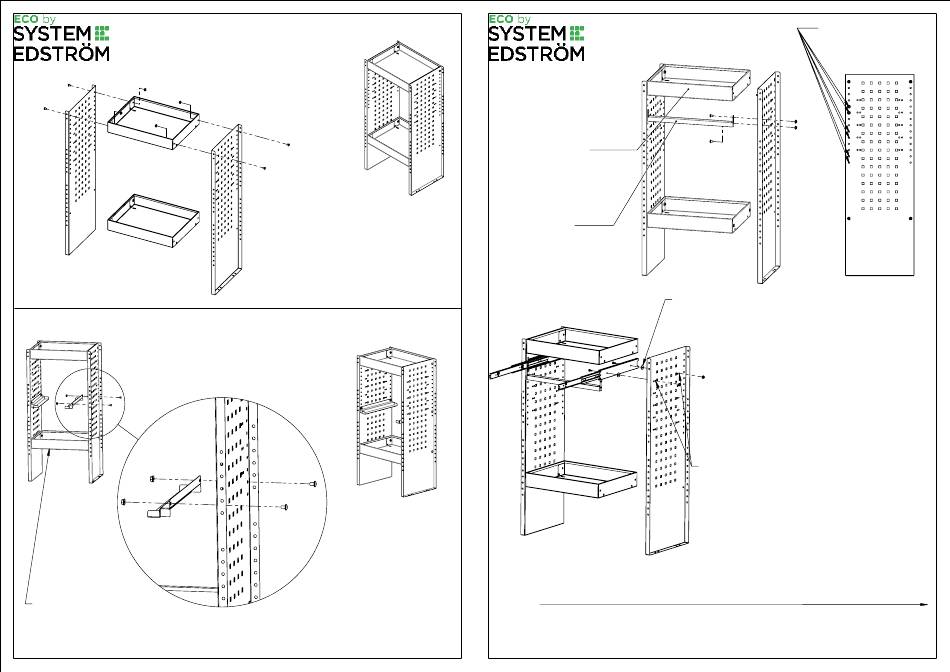 ECO by
SYSTEM
EDSTRÖM

ECO by
SYSTEM
EDSTRÖM