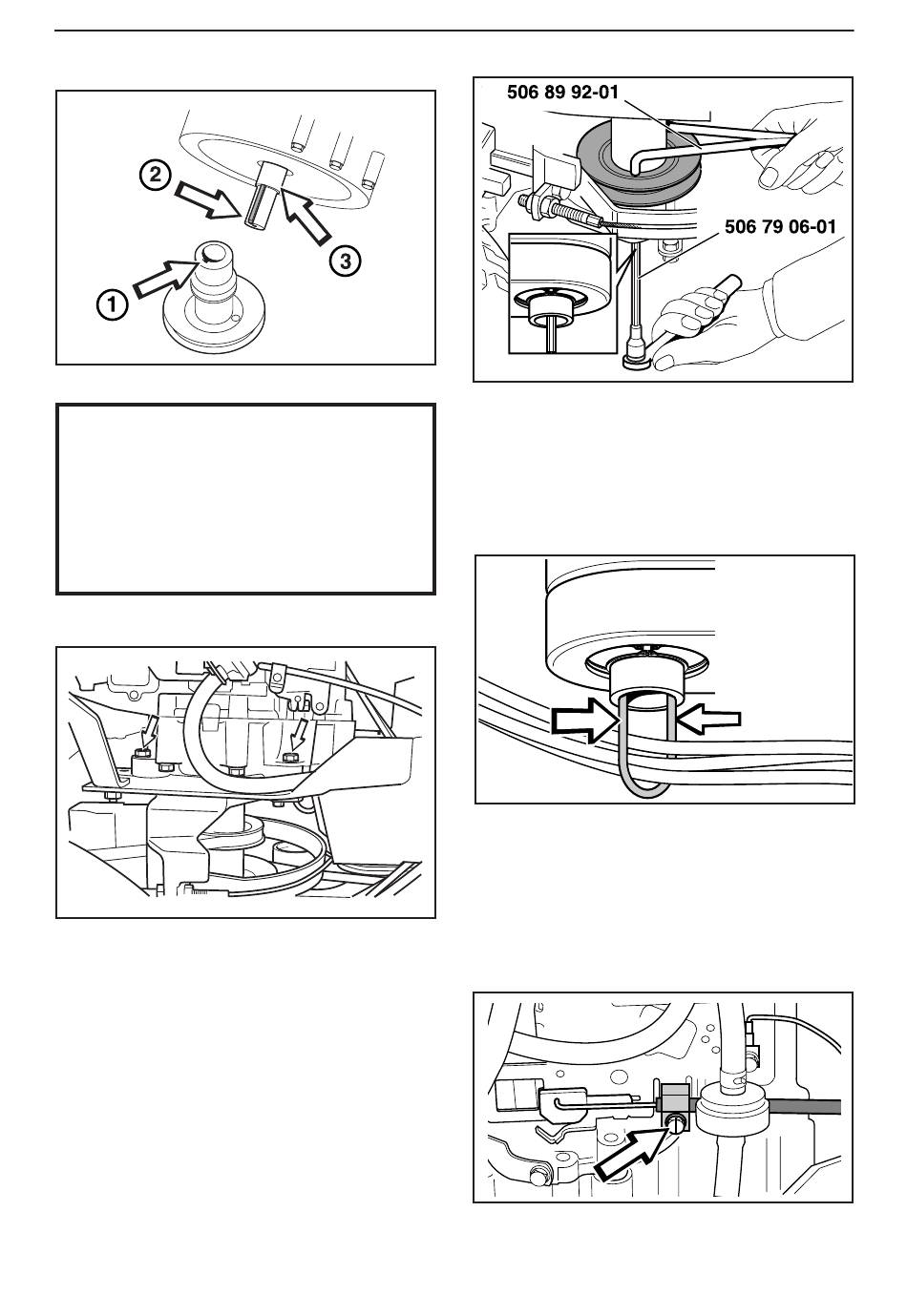 2

3

1

506 89 92-01

506 79 06-01