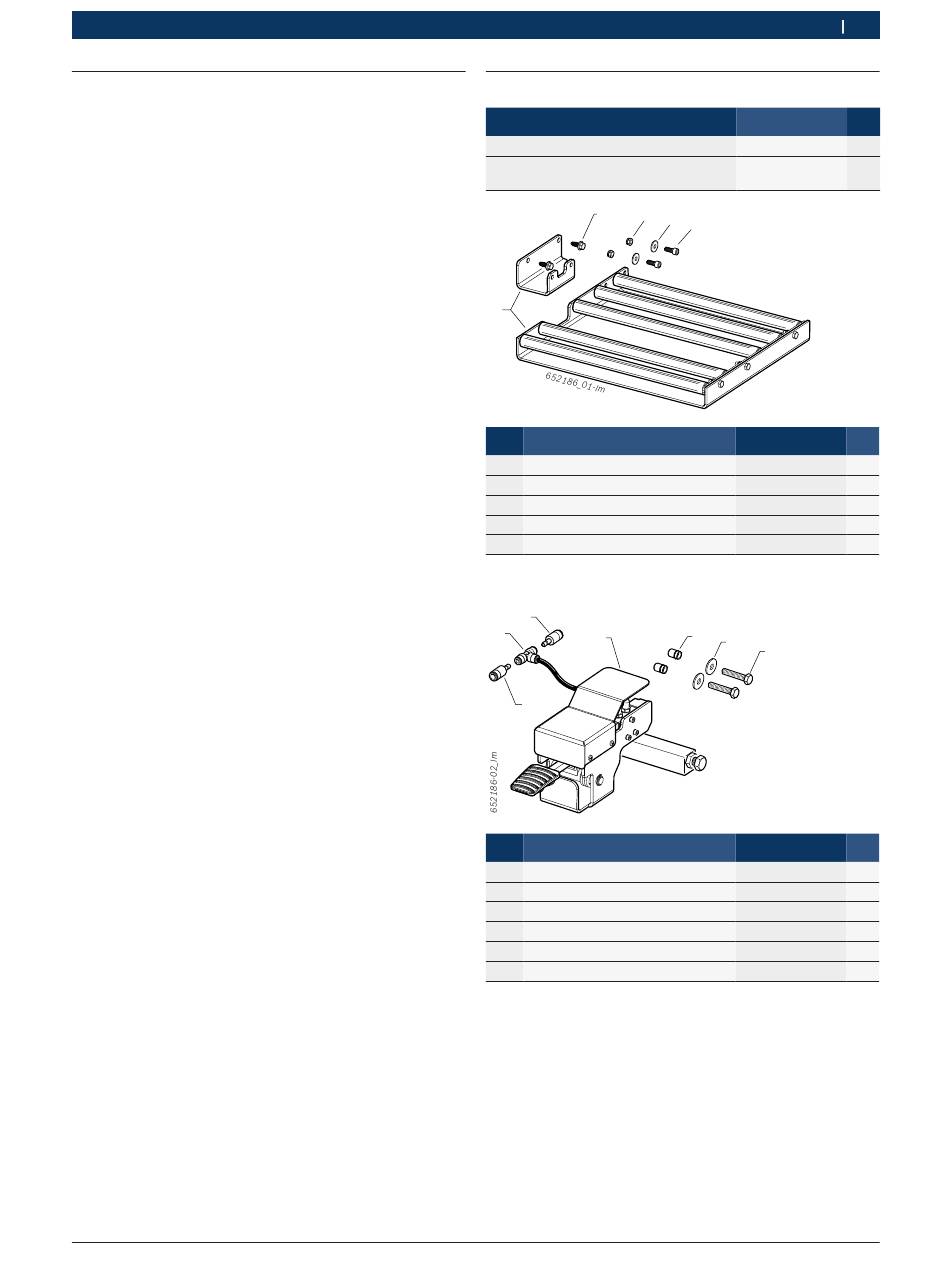 652186_01-im

652186-02_im