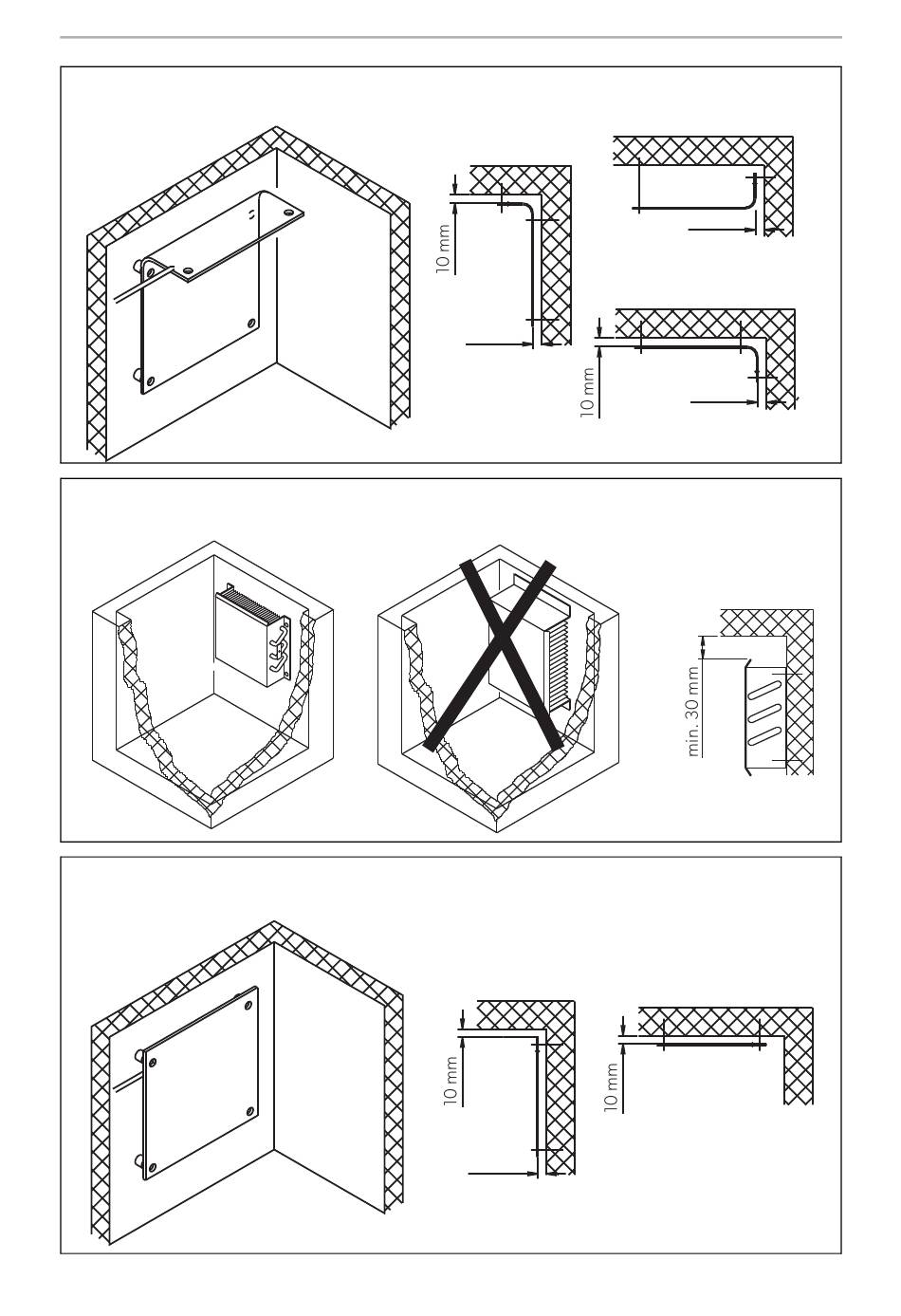 10 mm

10 mm

min. 30 mm

10 mm

10 mm