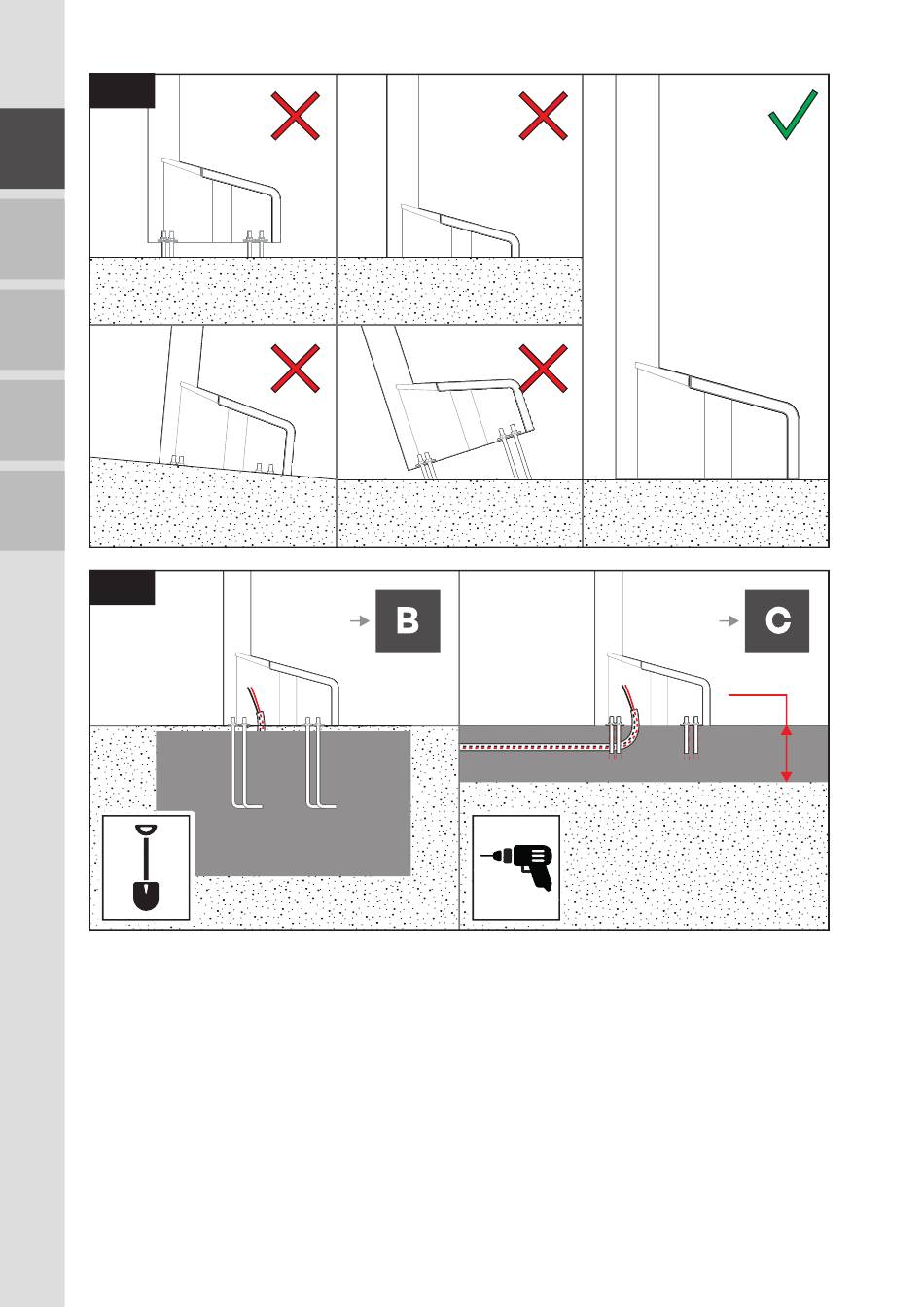 B

C