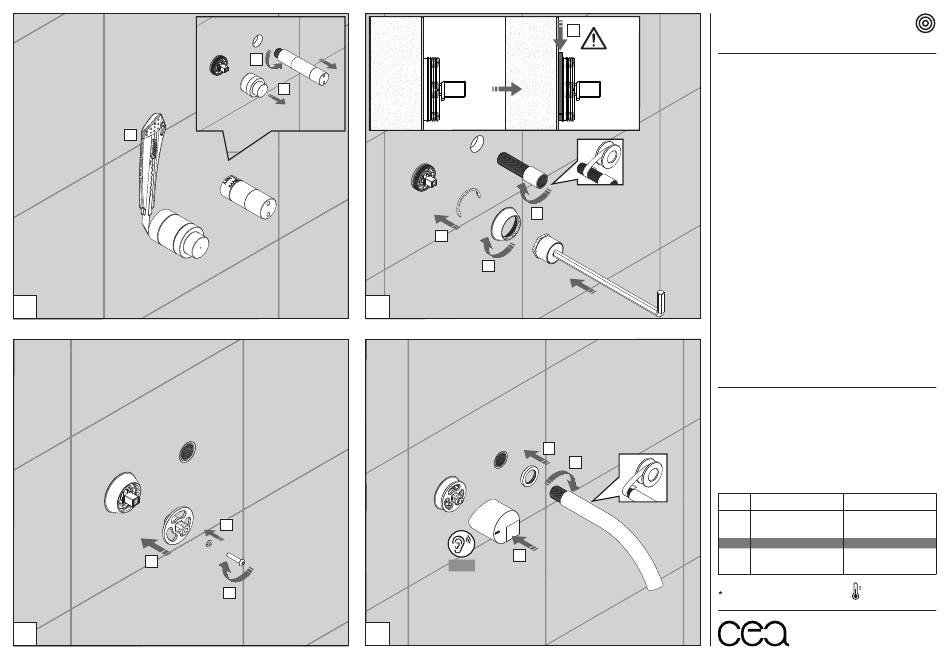 *

cea