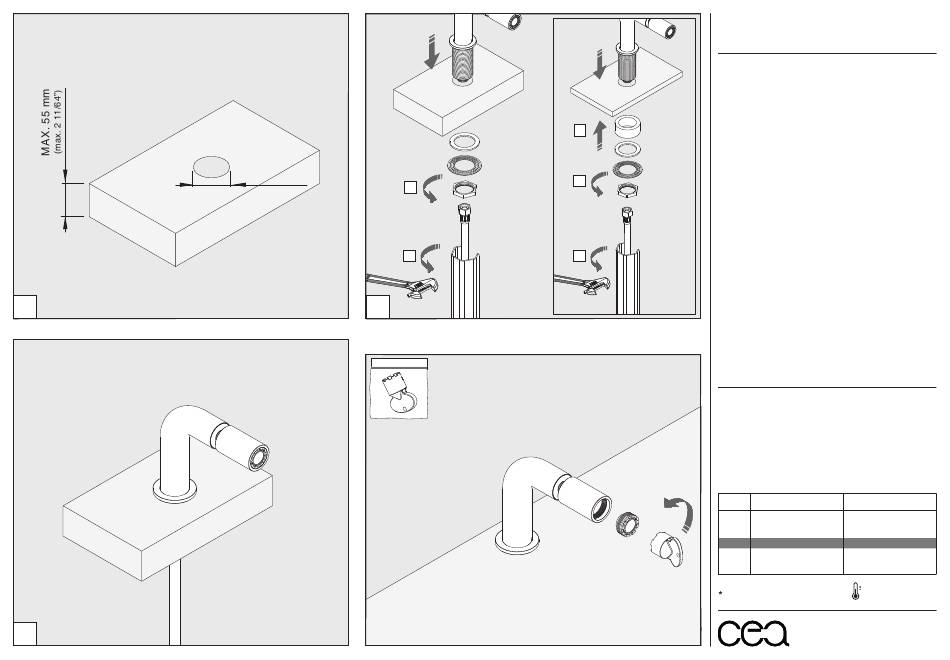 MAX. 55 mm
(max. 2 11/64")

*

cea