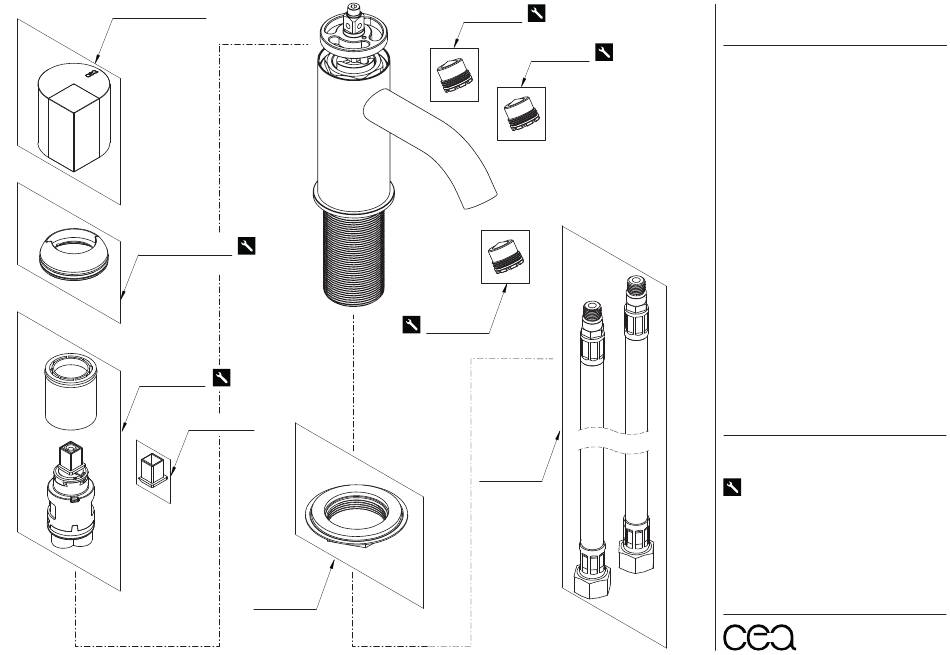 cea