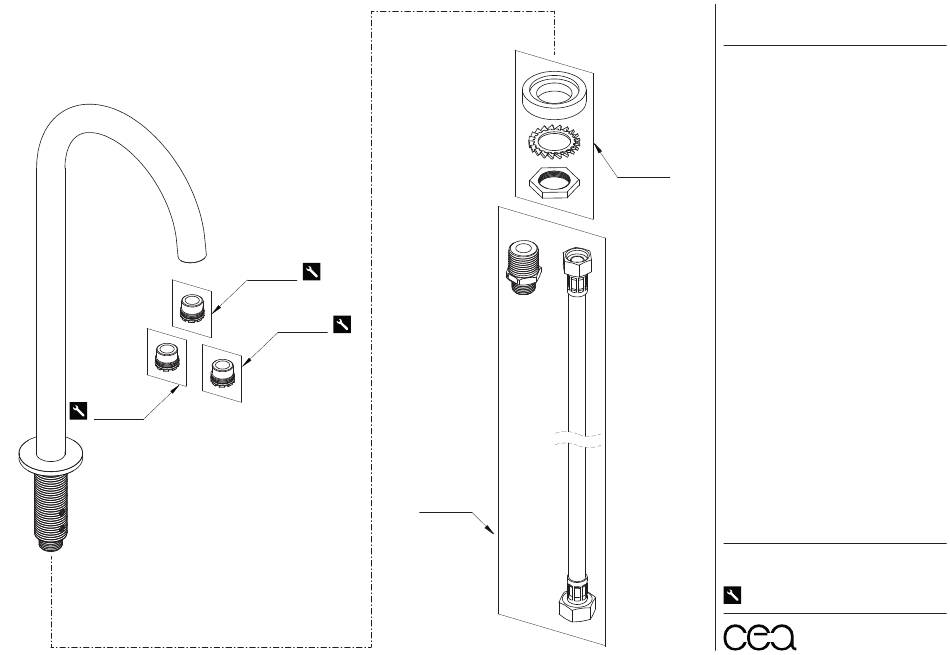 cea