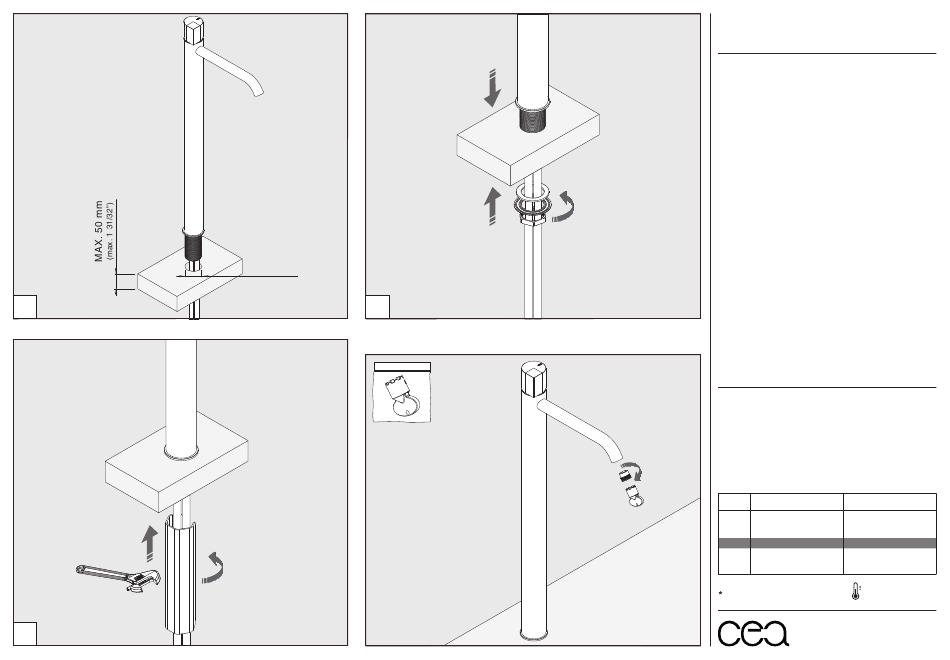 MAX. 50 mm
(max. 1 31/32")

*

cea