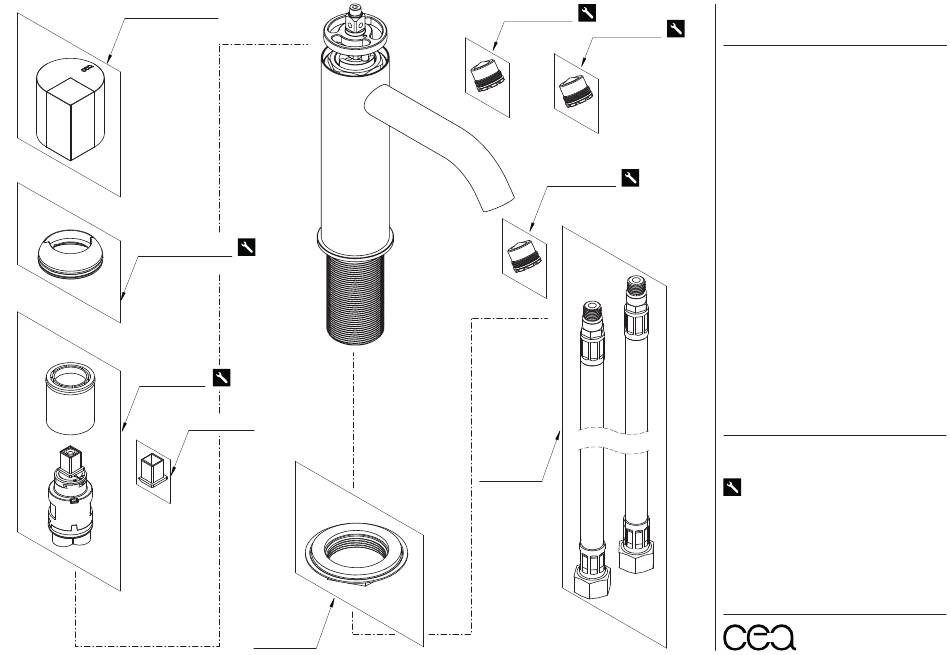 cea