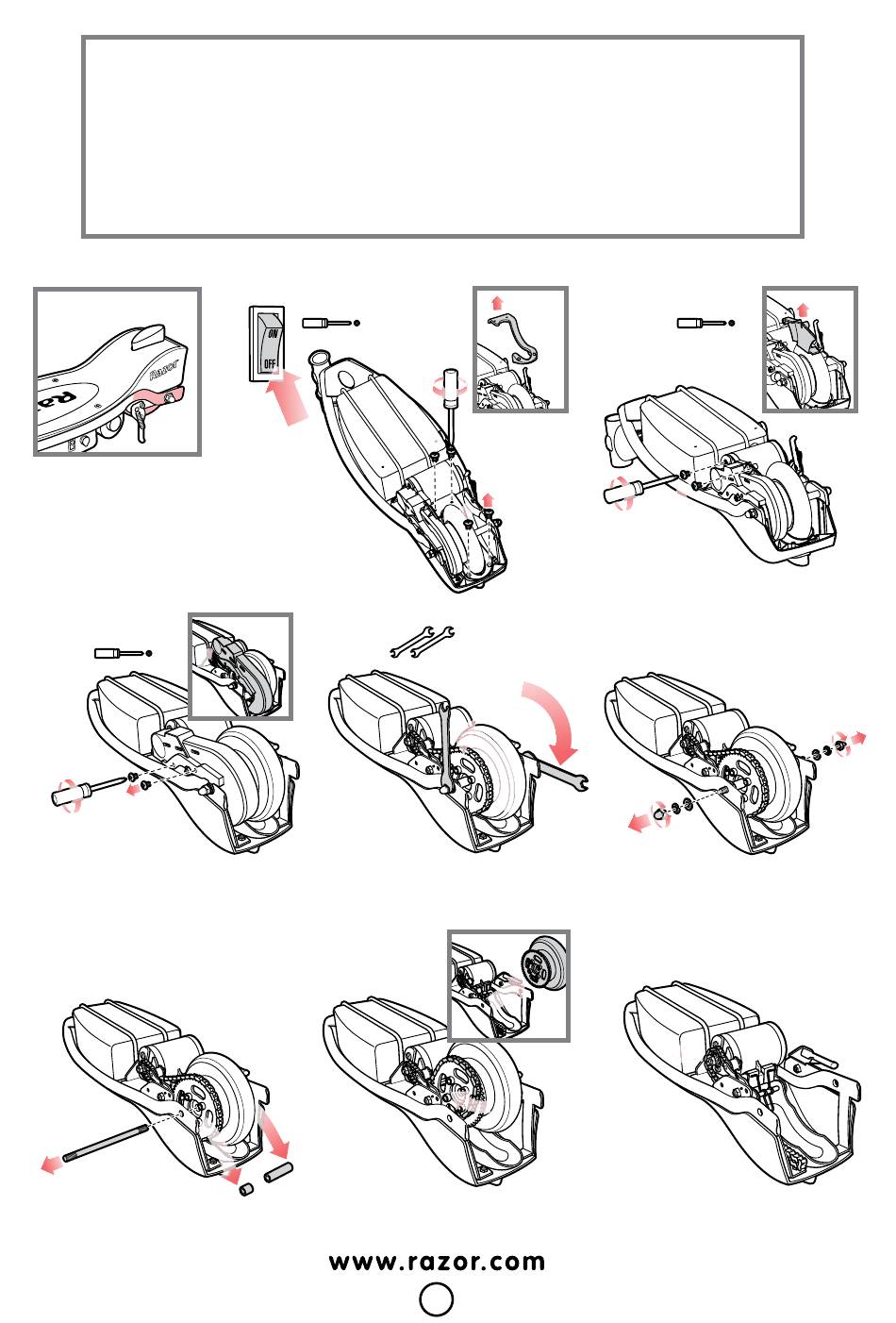 Razor

ON

OFF

www.razor.com