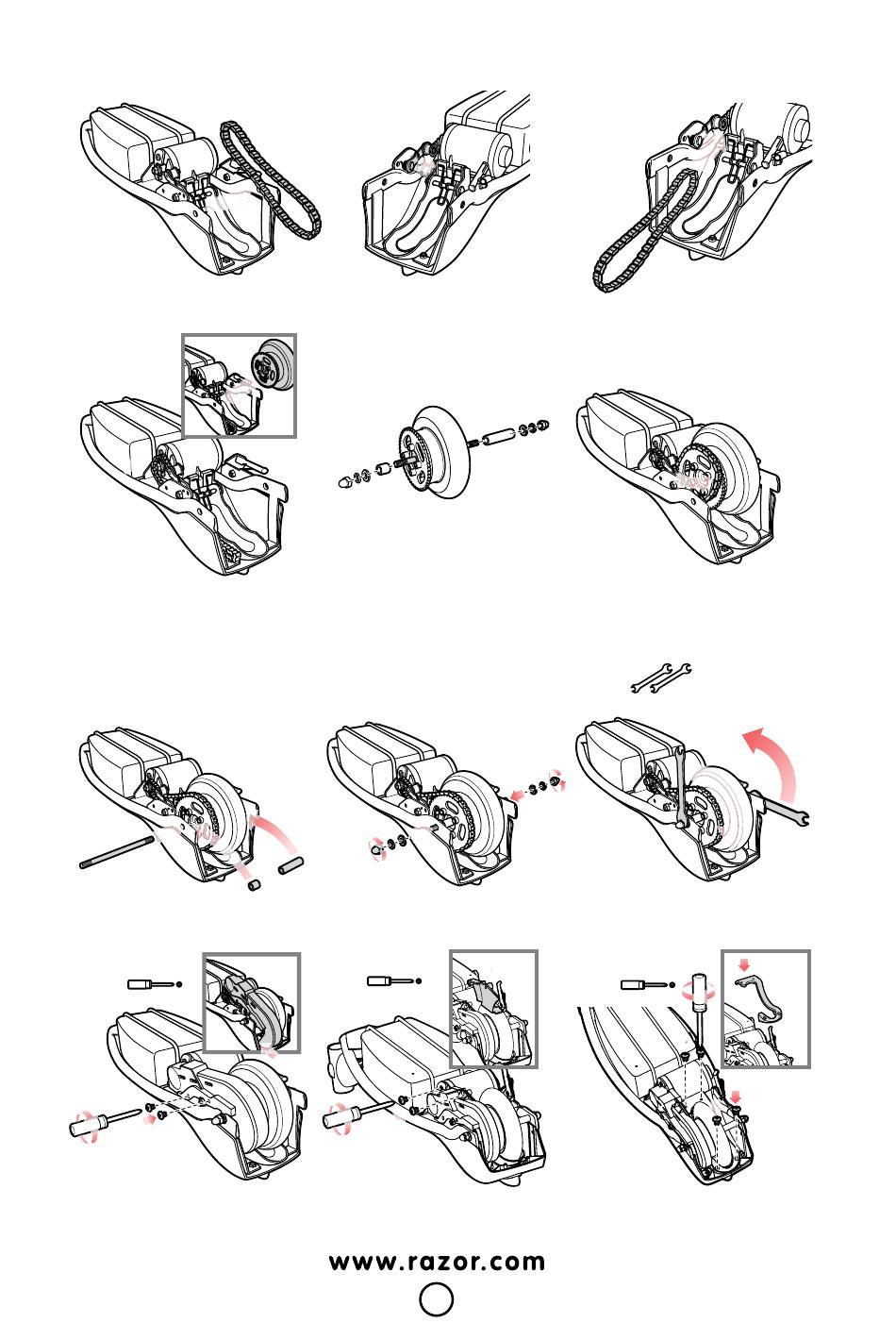 www.razor.com