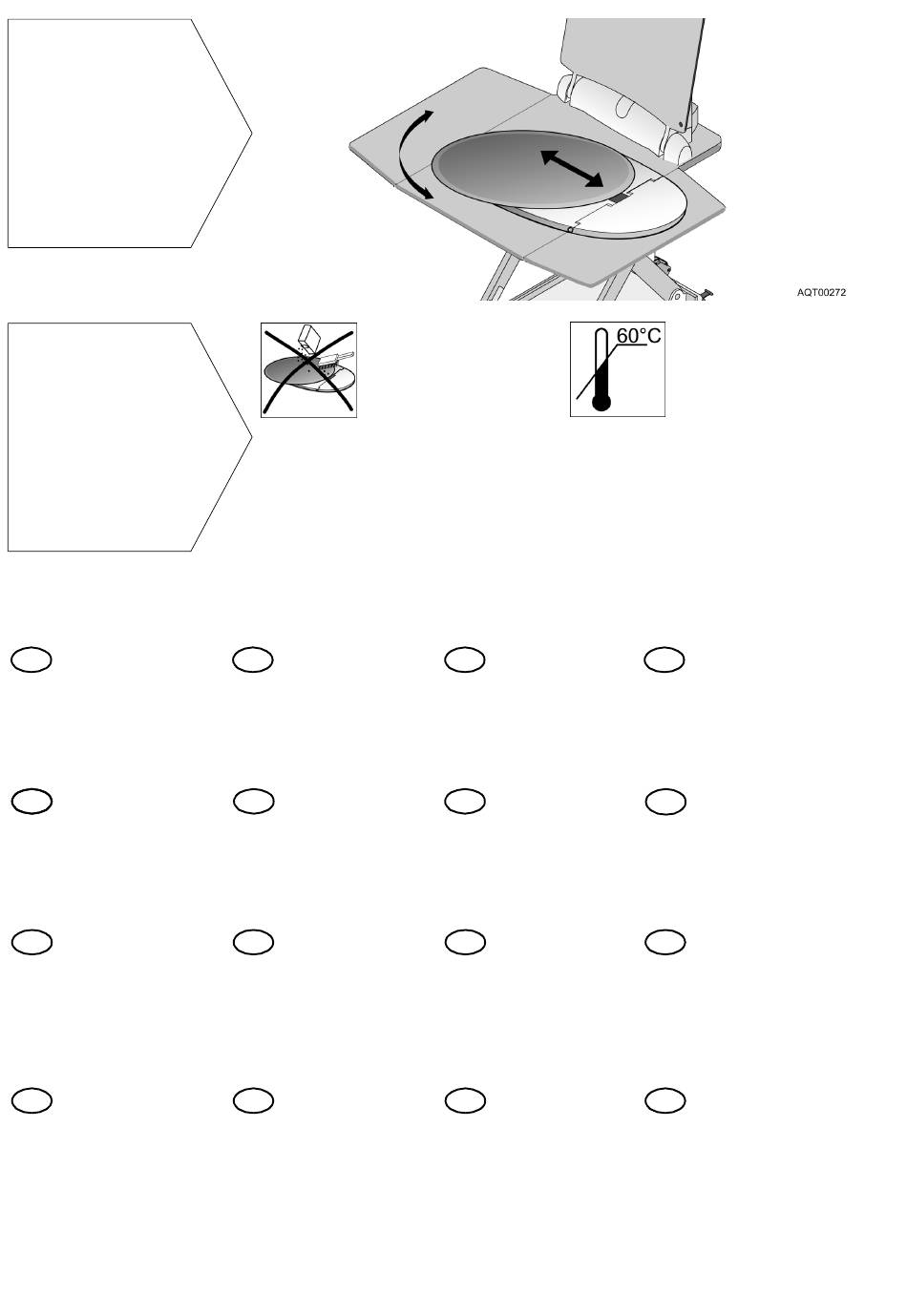 AQT00272

60°C