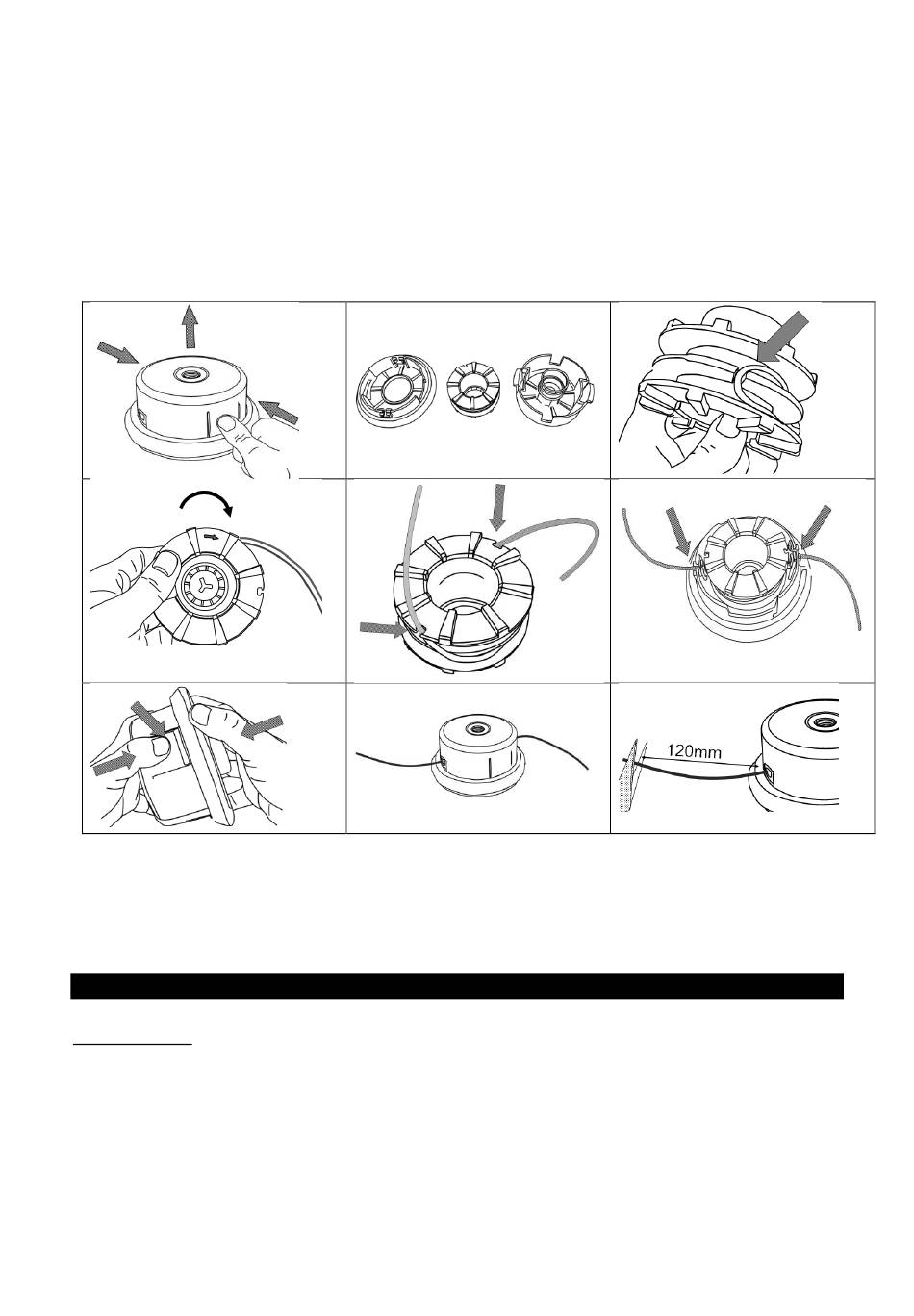 120mm