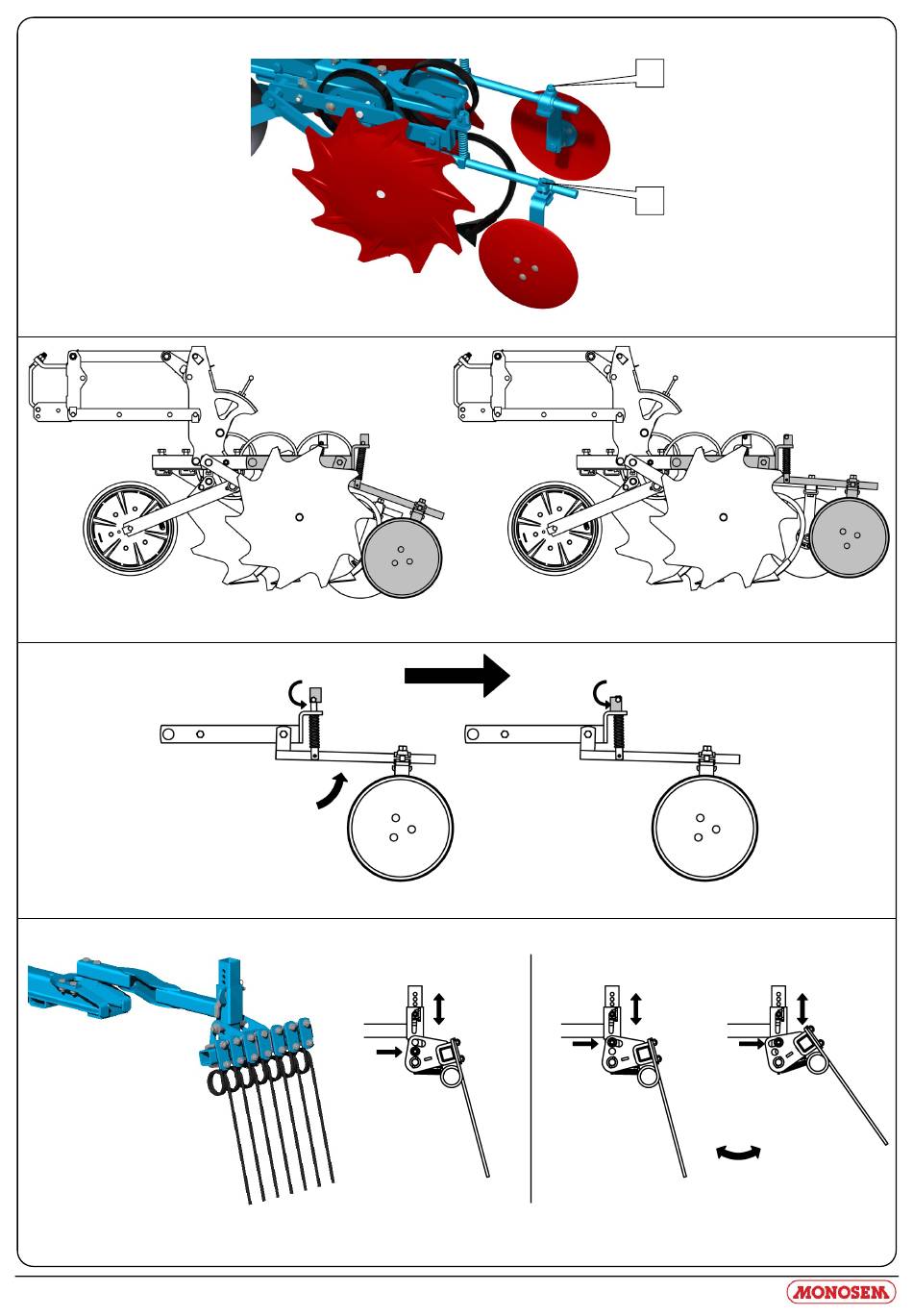 MONOSEM