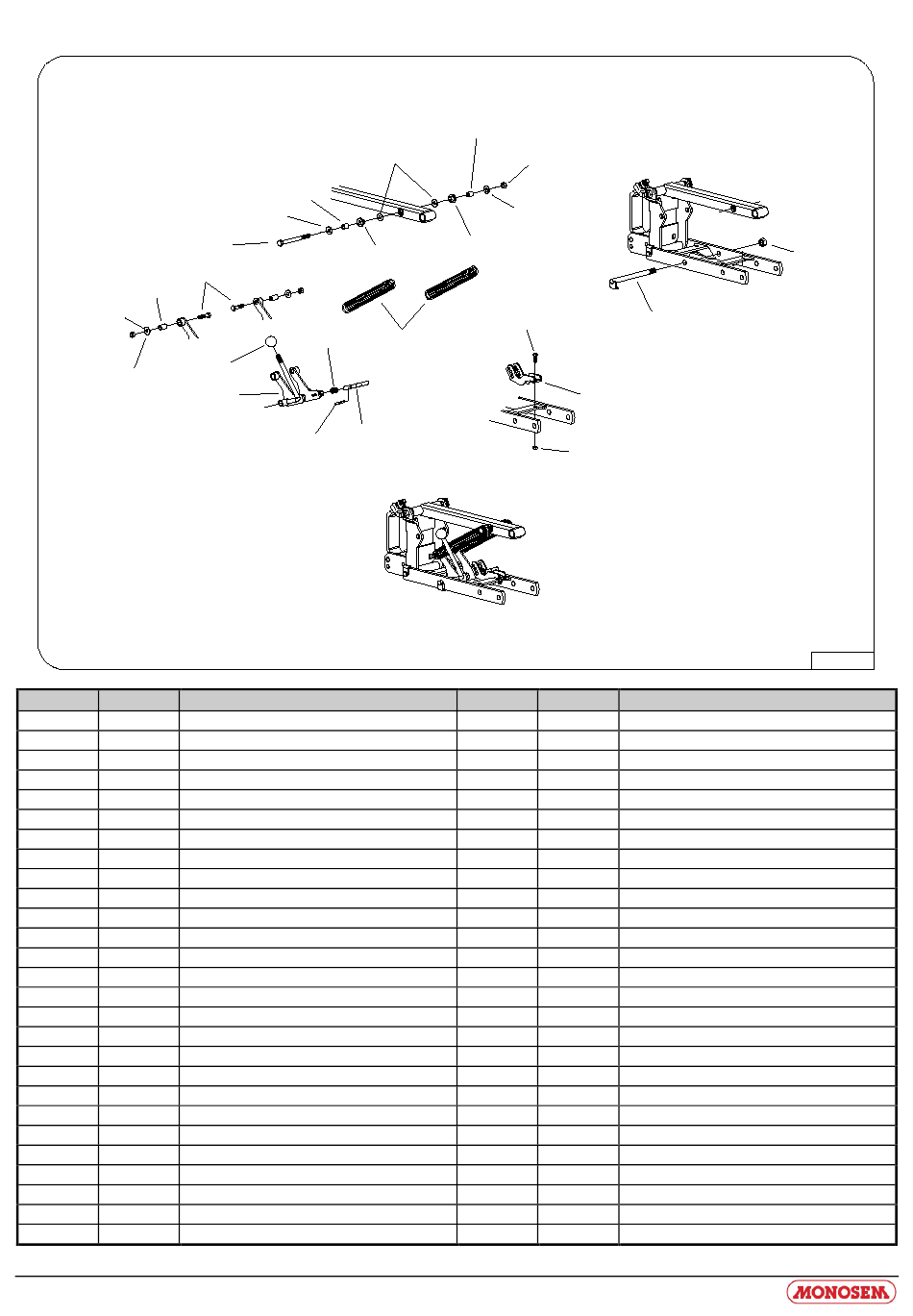 MONOSEM