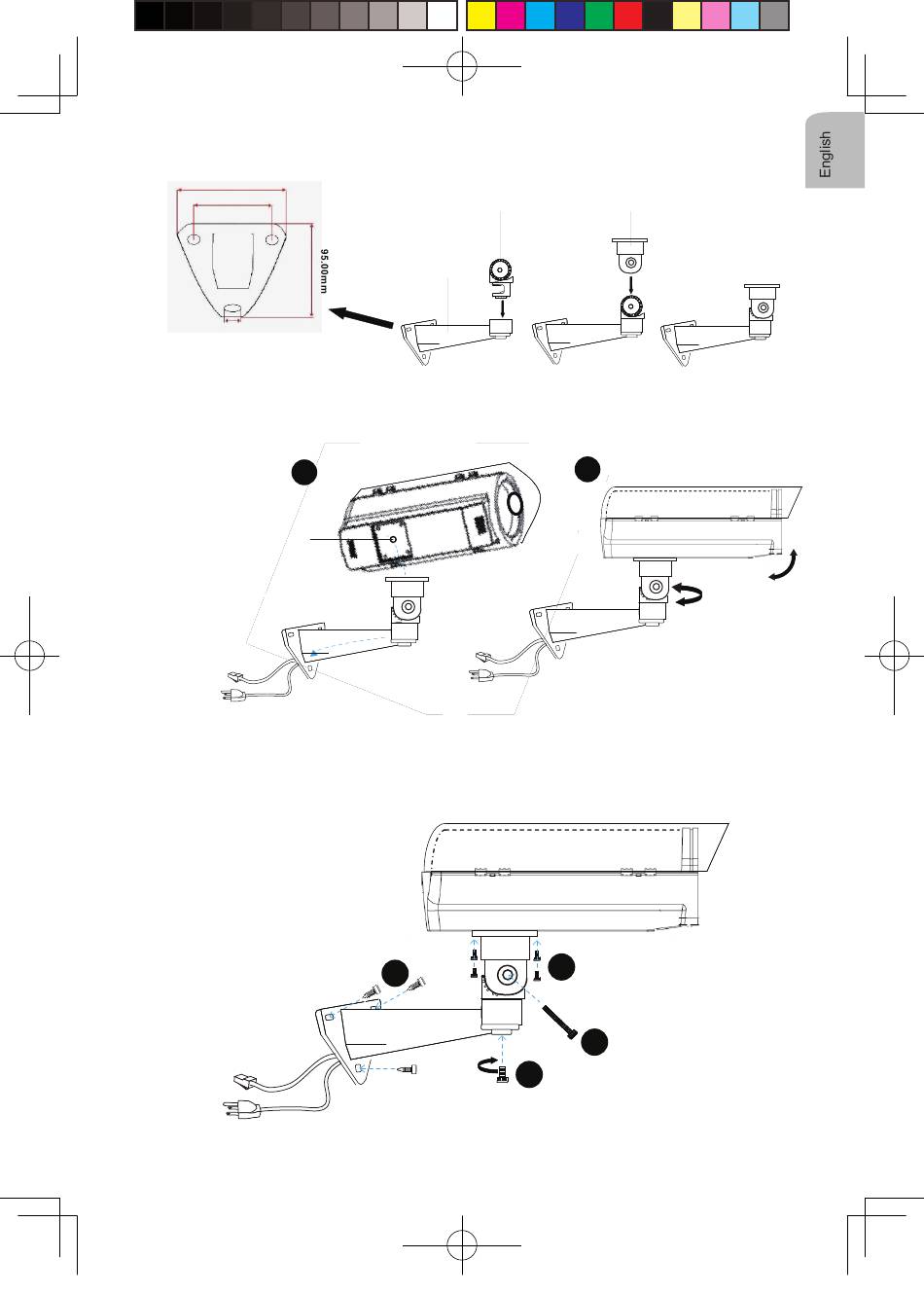 English

95.00mm