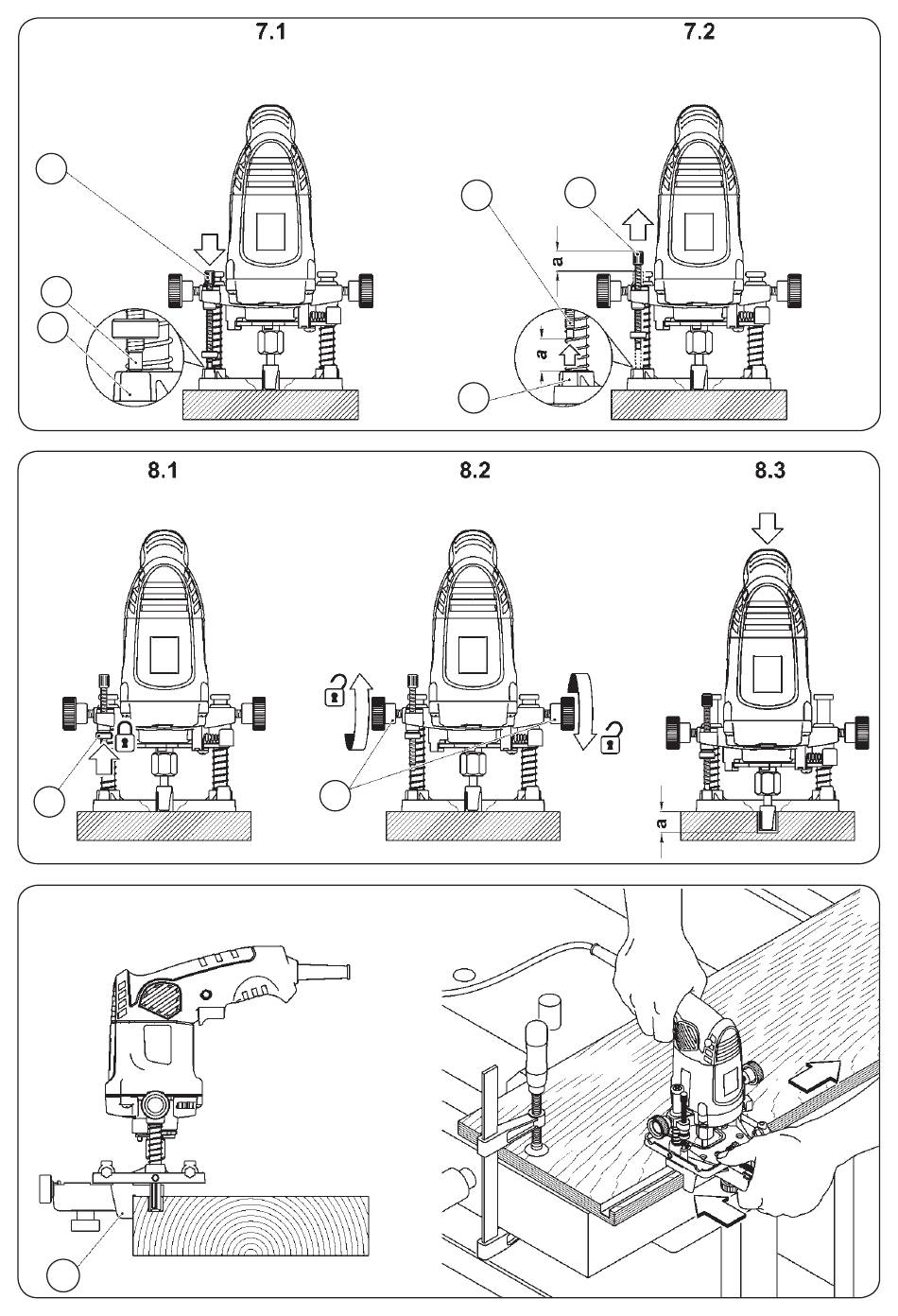 7.1

7.2

a

a

8.1

8.2

8.3

a