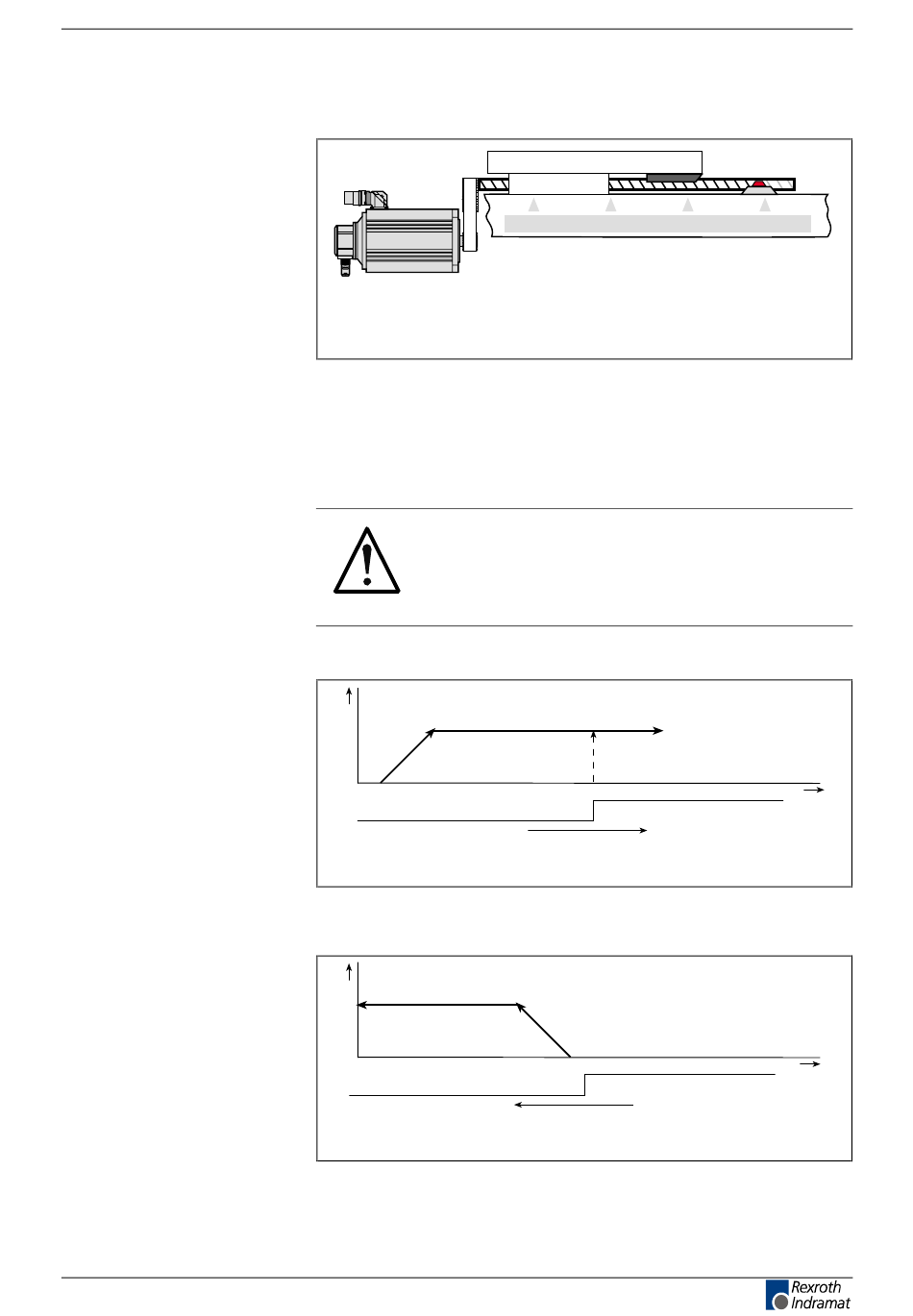 Rexroth
Indramat