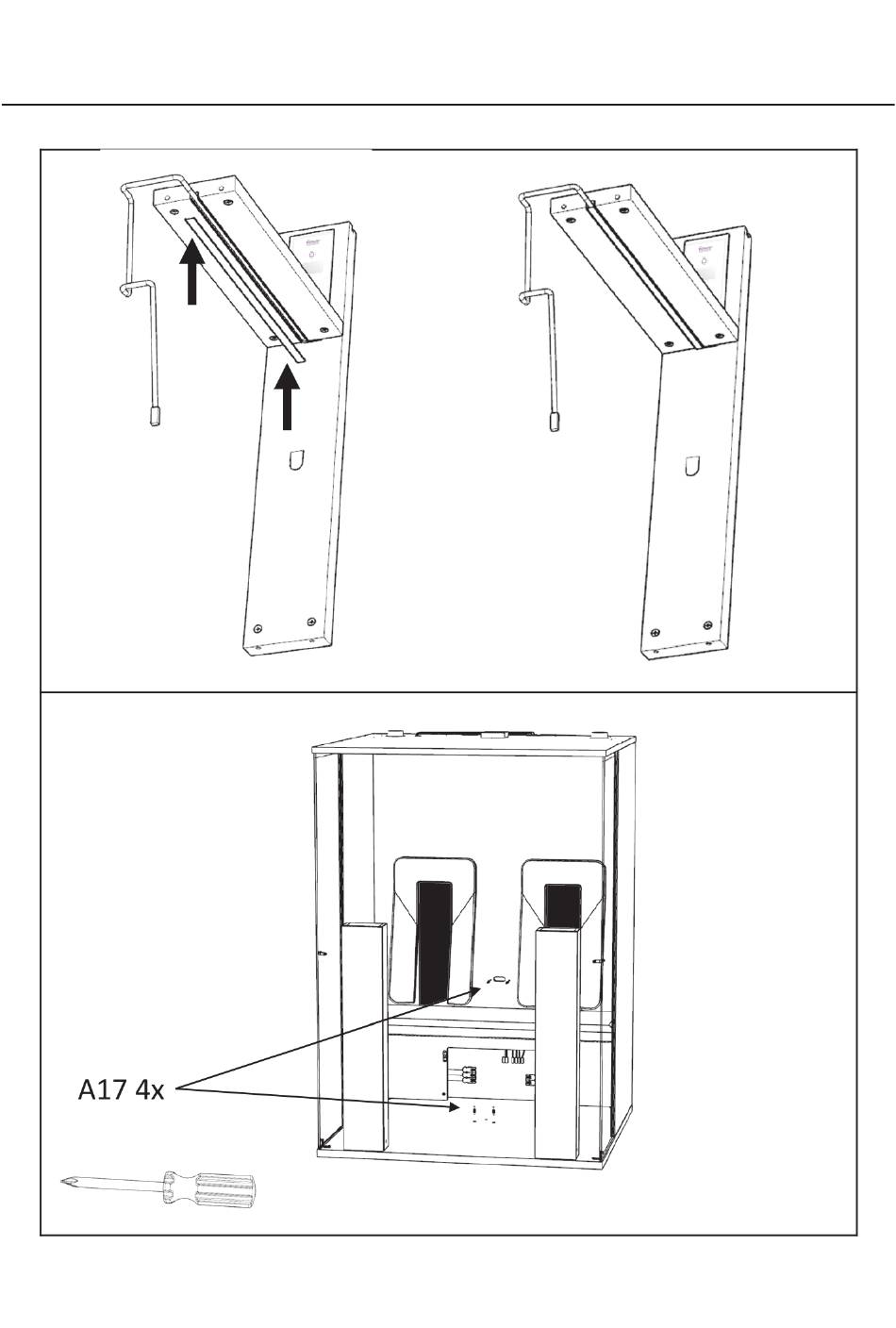 A17 4x