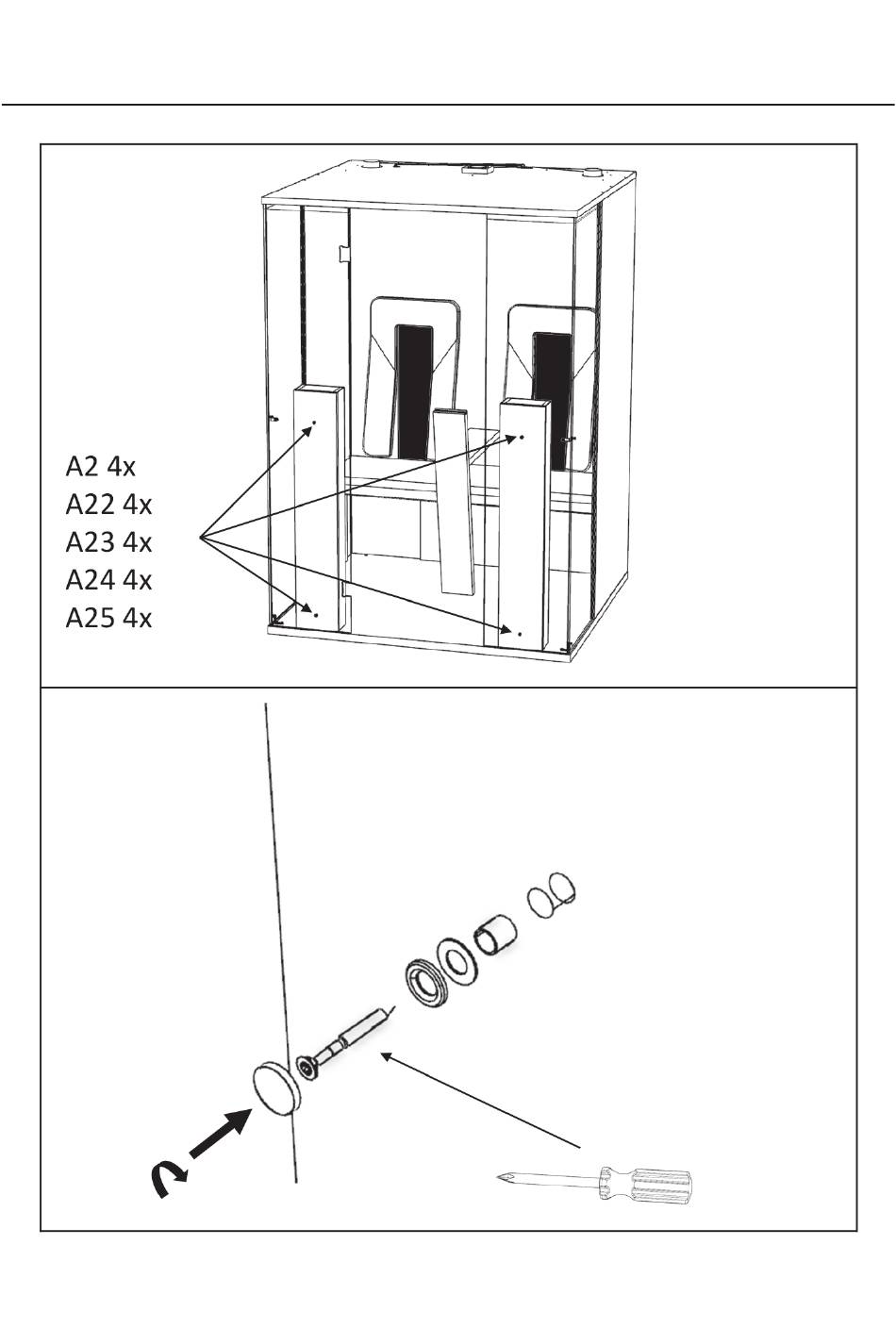 A2 4x
A22 4x
A23 4x
A24 4x
A25 4x