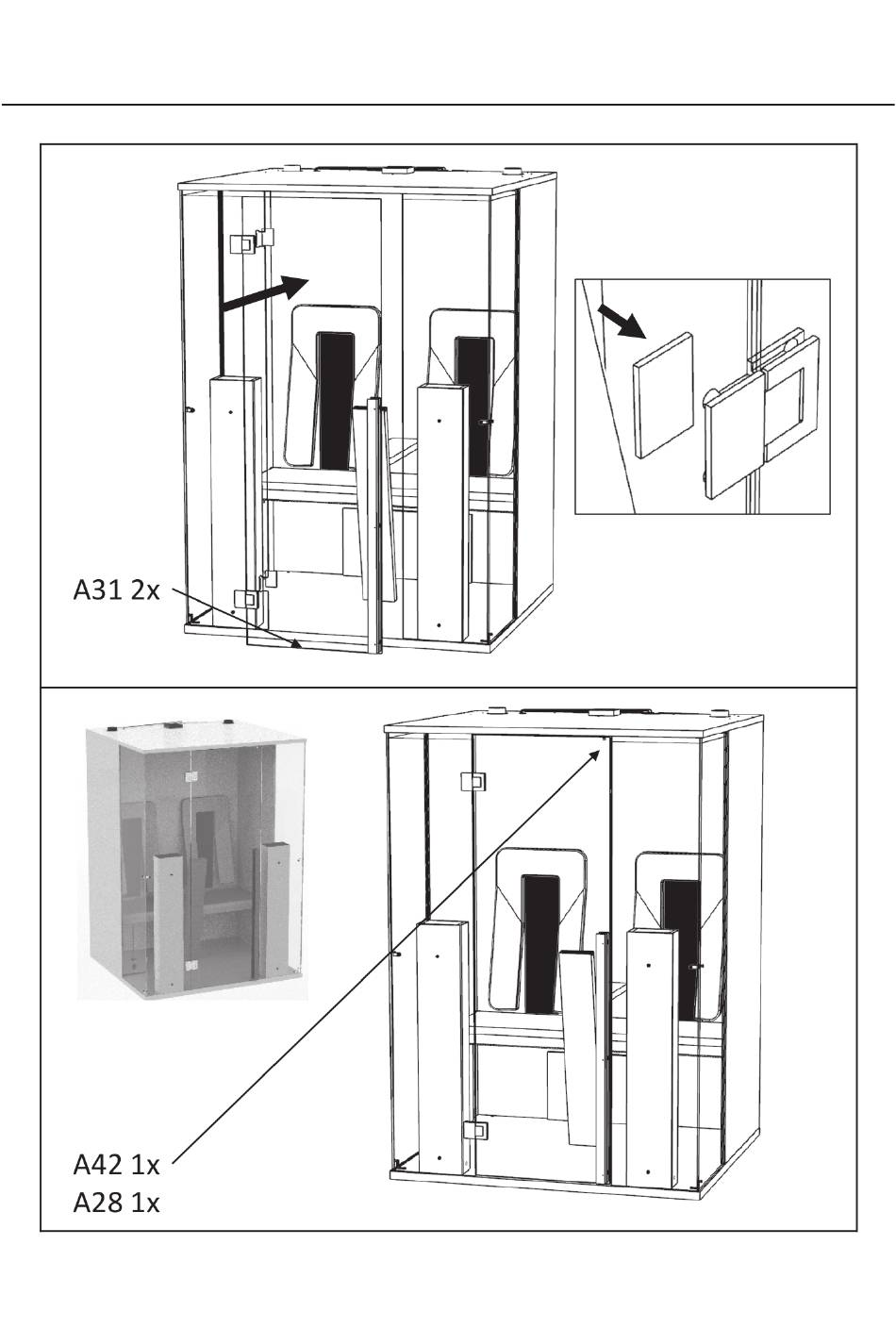 A31 2x

A42 1x
A28 1x