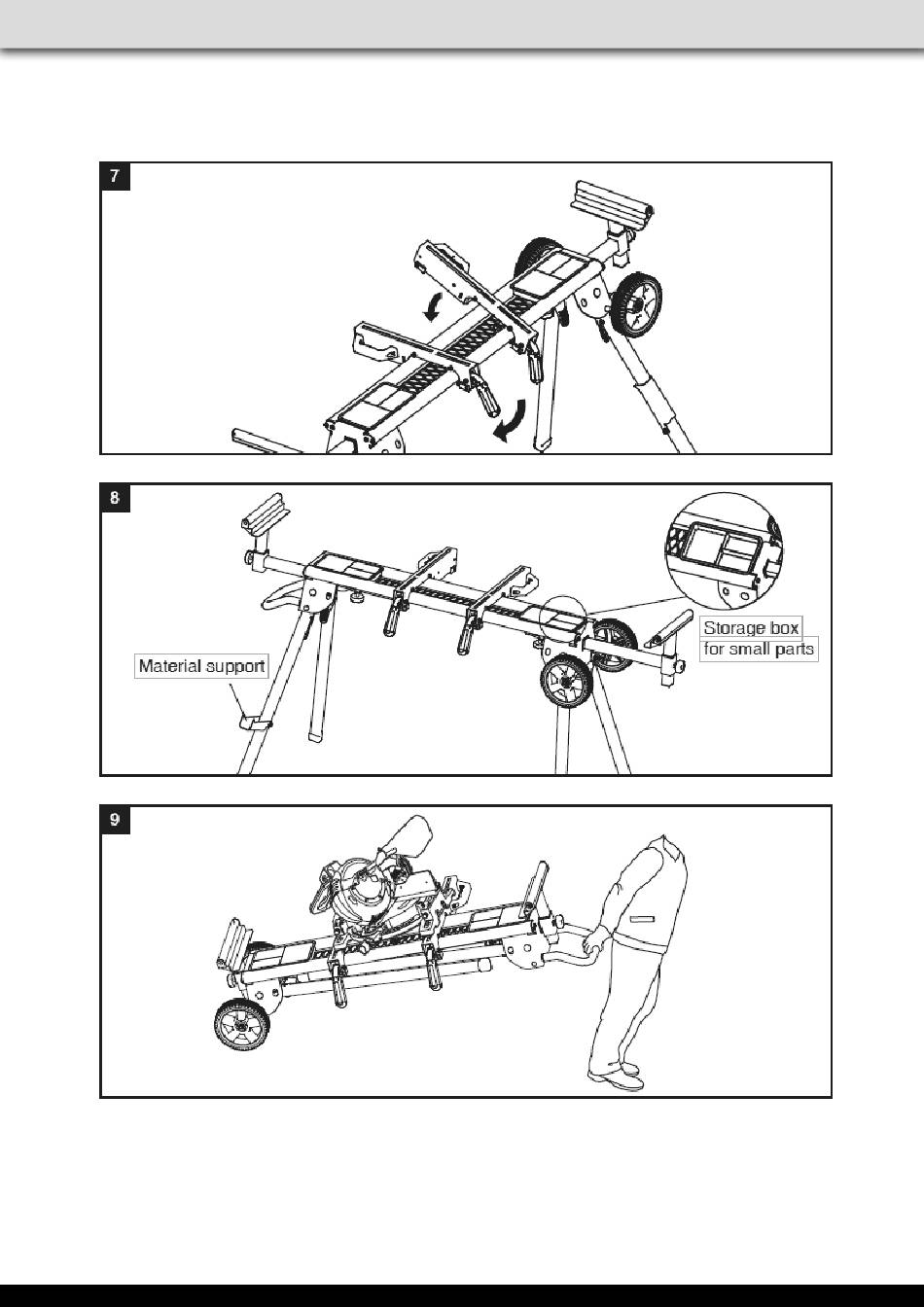 7

8

Material support

Storage box for small parts

9