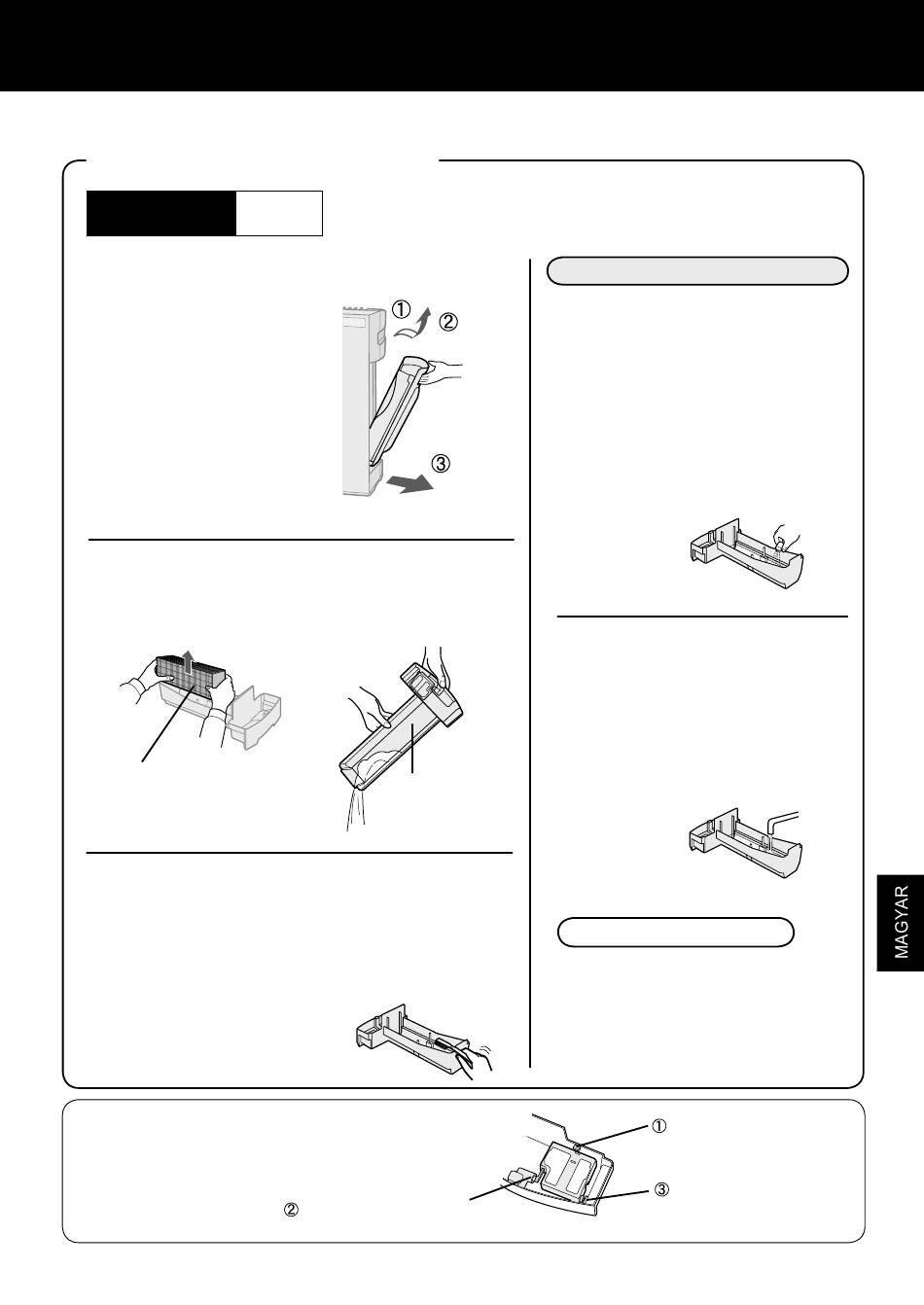 ①
②
③

MAGYAR

①
③
②