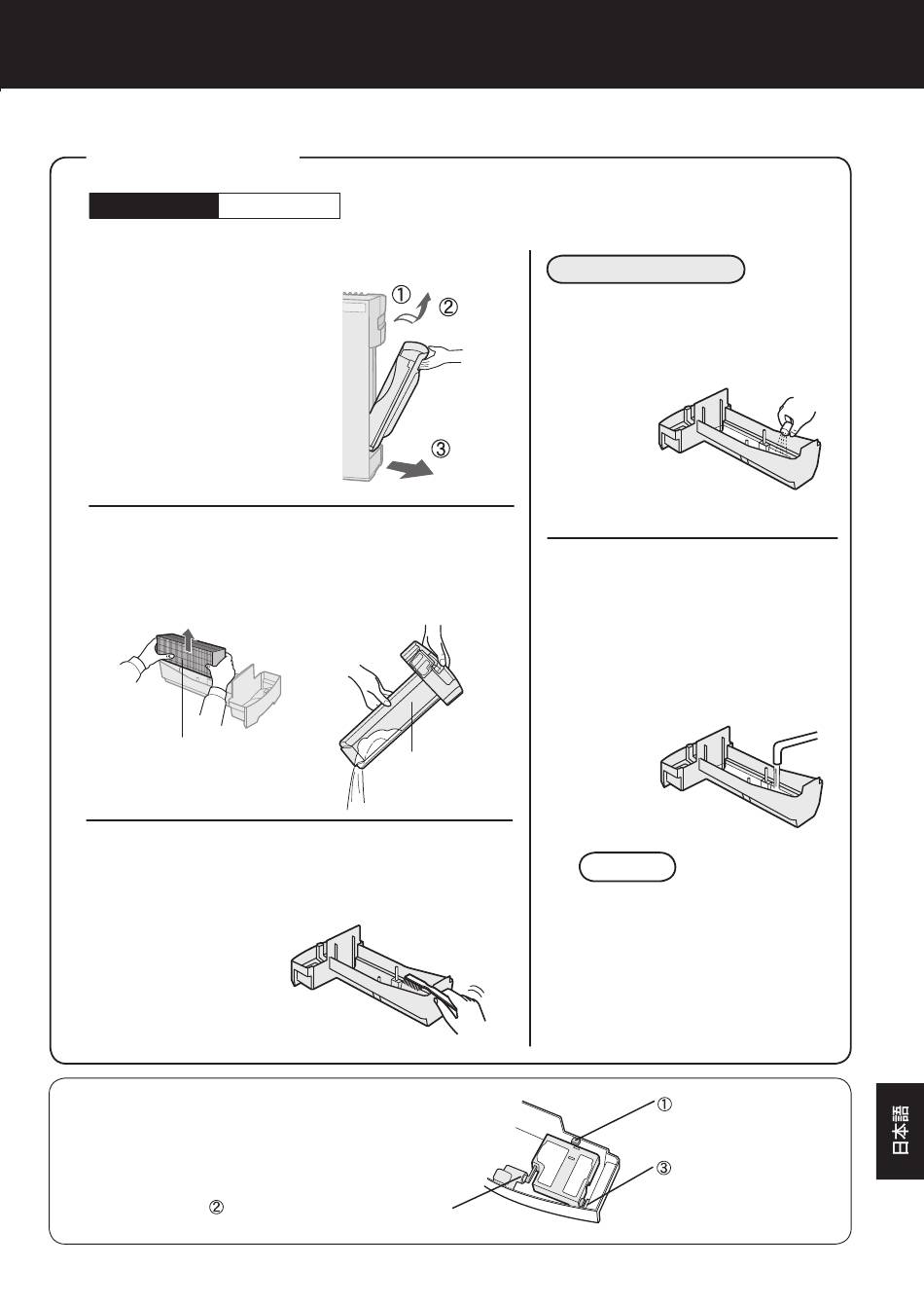 ①
②
③

①
③
②

日本語