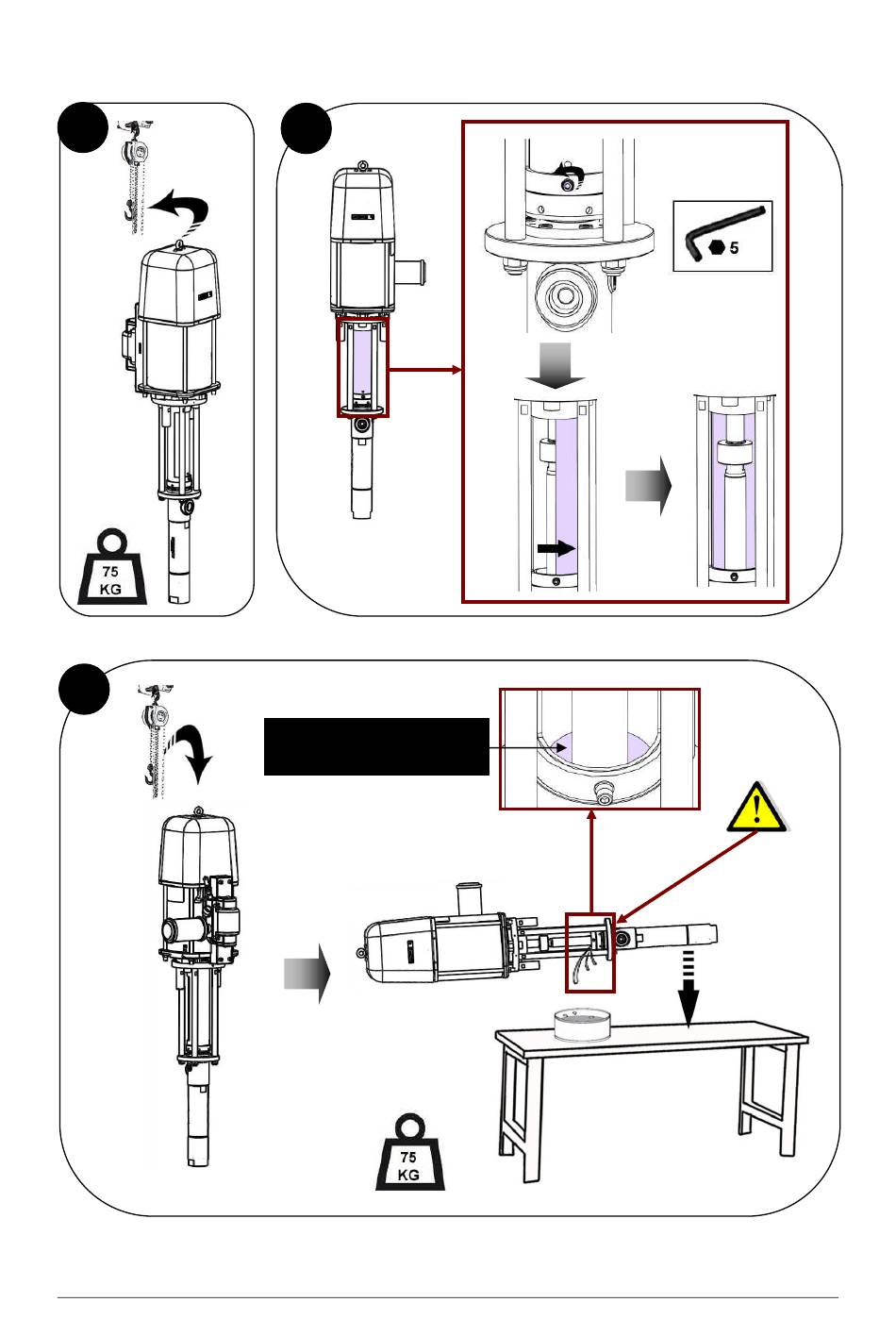 75 KG

5

75 KG